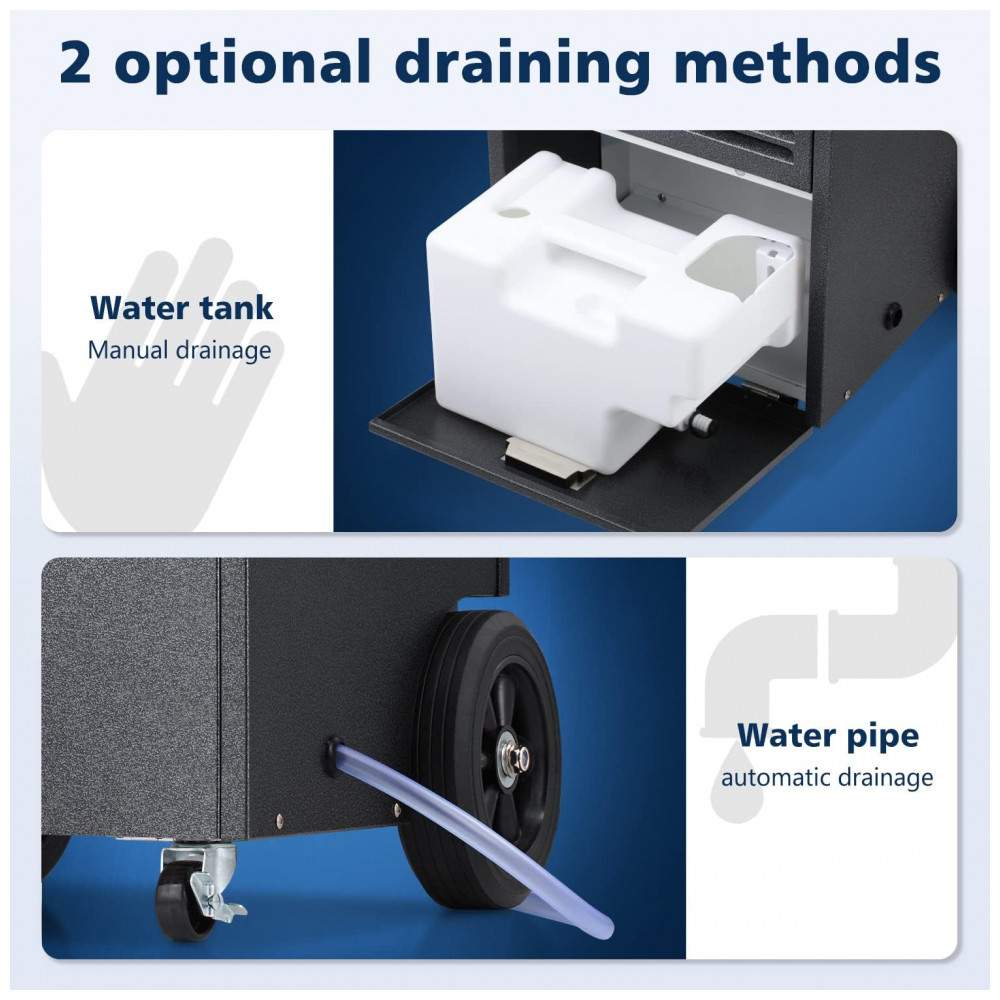 2 optional draining methods

Water tank
Manual drainage

Water pipe
automatic drainage