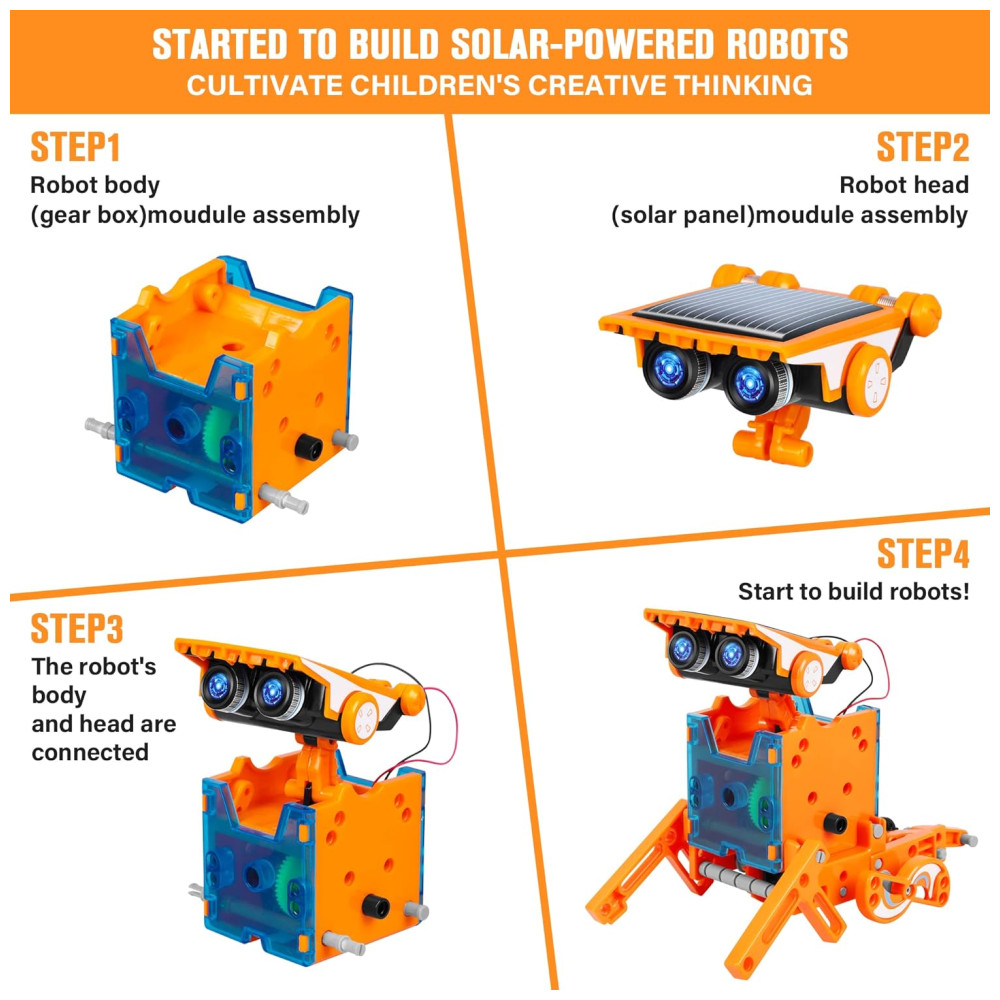 STARTED TO BUILD SOLAR-POWERED ROBOTS
CULTIVATE CHILDREN'S CREATIVE THINKING

STEP1
Robot body
(gear box)moudule assembly

STEP2
Robot head
(solar panel)moudule assembly

STEP3
The robot's body and head are connected

STEP4
Start to build robots!