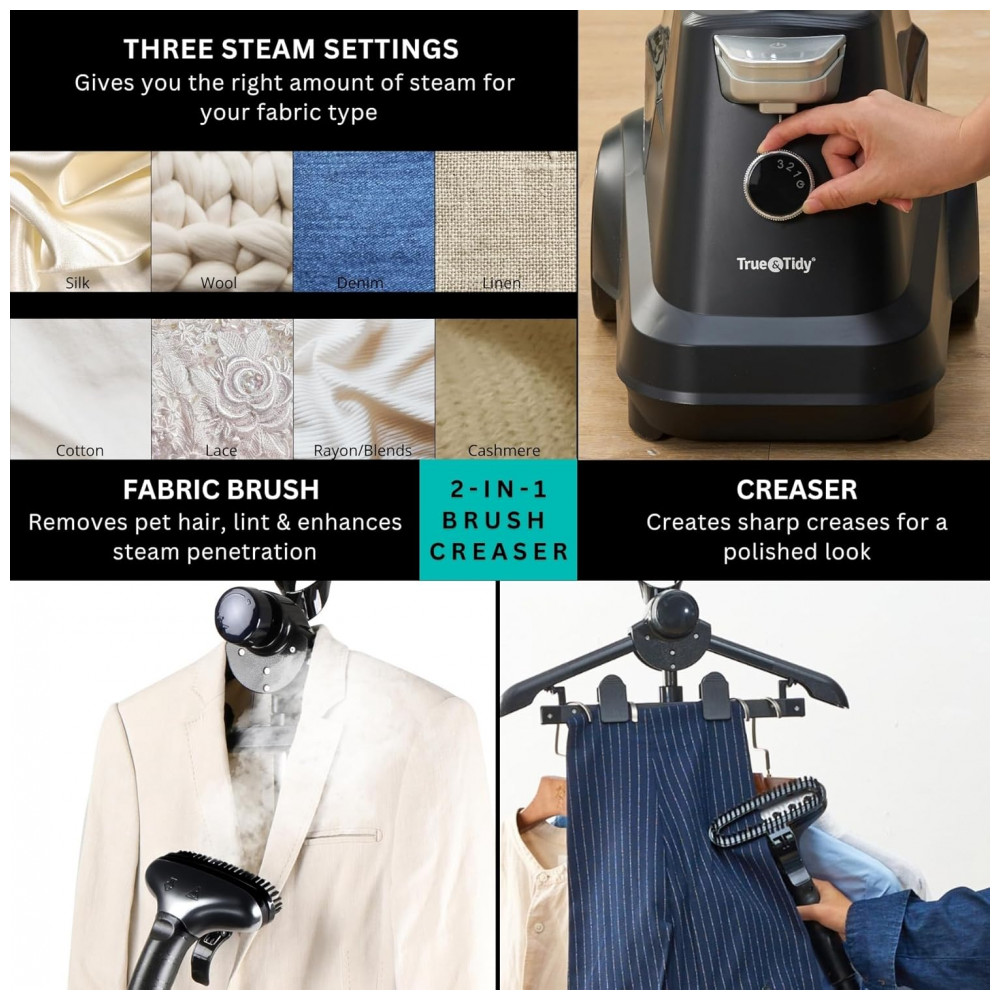 THREE STEAM SETTINGS
Gives you the right amount of steam for your fabric type

Silk
Wool
Denim
Linen
Cotton
Lace
Rayon/Blends
Cashmere

3 2 1

True&Tidy

FABRIC BRUSH
Removes pet hair, lint & enhances steam penetration

2-IN-1
BRUSH
CREASER

CREASER
Creates sharp creases for a polished look