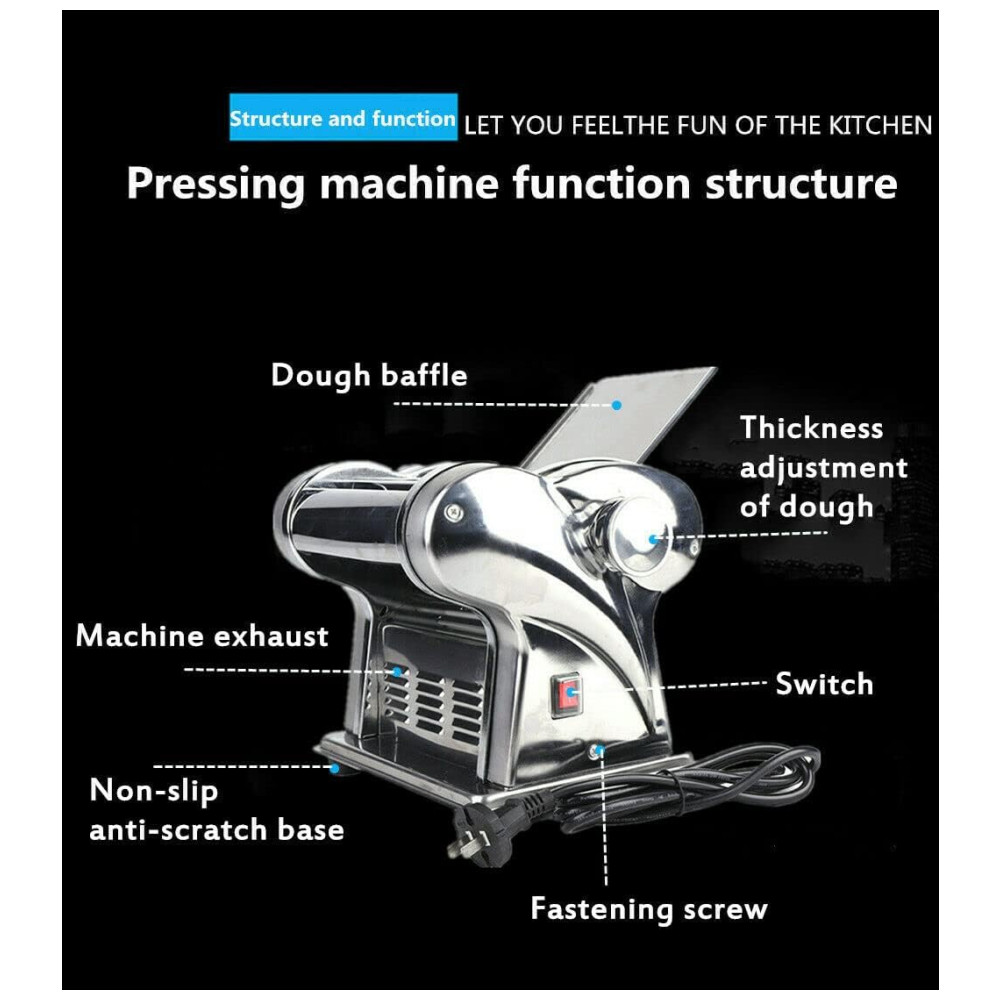 Structure and function LET YOU FEELTHE FUN OF THE KITCHEN

Pressing machine function structure

Dough baffle

Thickness adjustment of dough

Machine exhaust

Switch

Non-slip anti-scratch base

Fastening screw