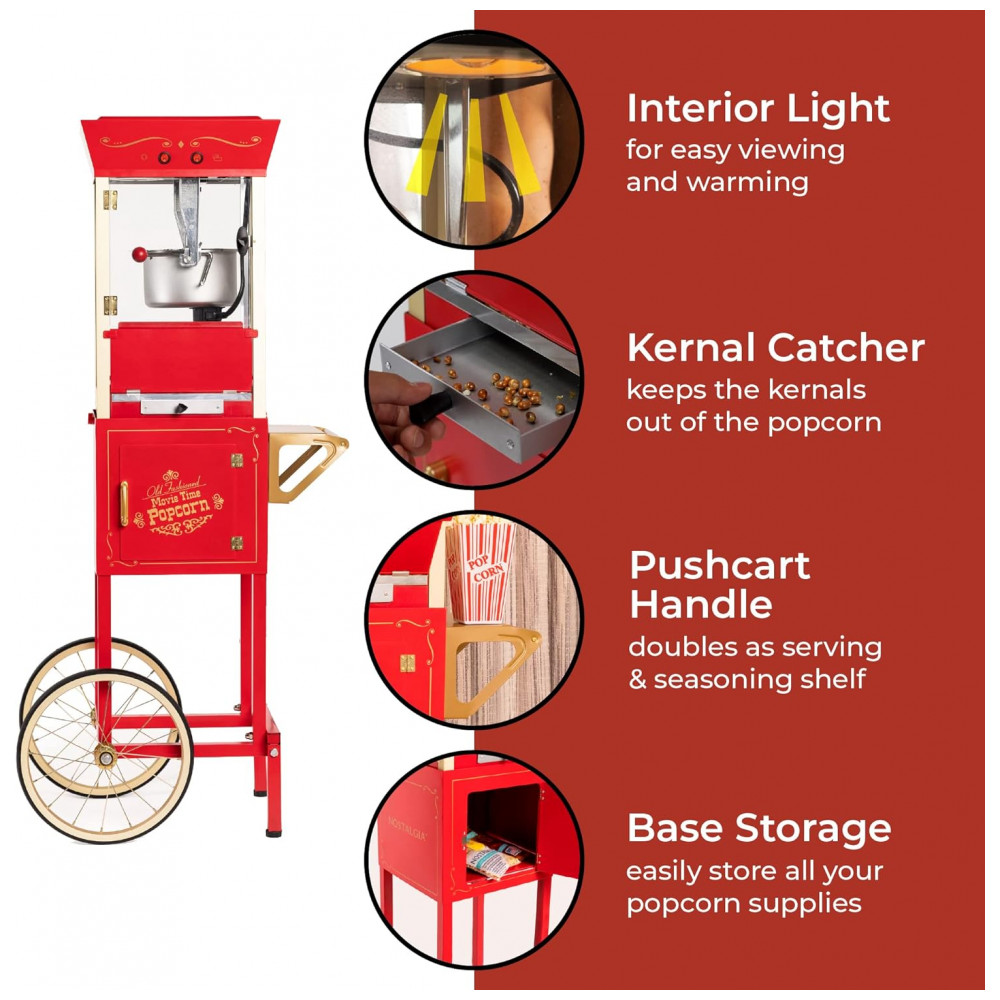 Old Fashioned
Movie Time
Popcorn

Interior Light
for easy viewing and warming

Kernal Catcher
keeps the kernals out of the popcorn

POP CORN

Pushcart Handle
doubles as serving & seasoning shelf

NOSTALGIA

Base Storage
easily store all your popcorn supplies