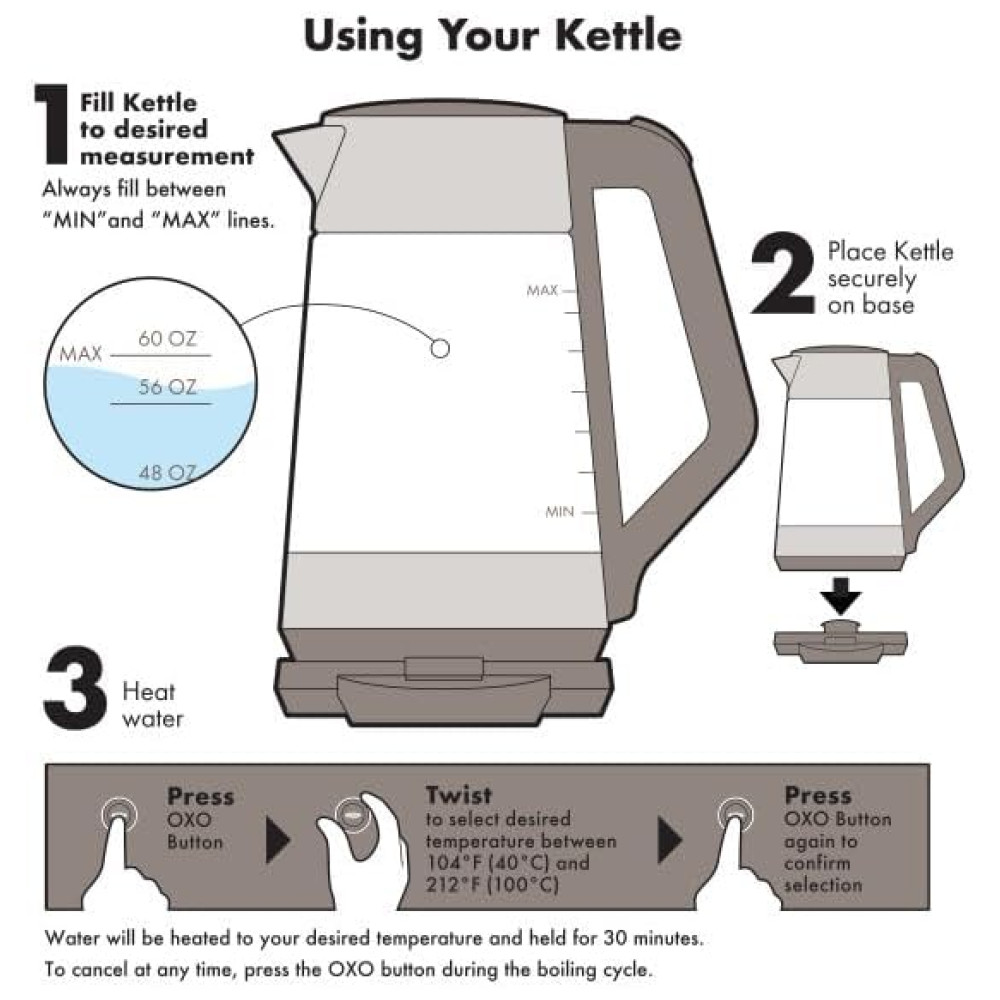 Using Your Kettle

1 Fill Kettle to desired measurement
Always fill between "MIN"and "MAX" lines.

MAX
60 OZ
56 OZ
48 OZ

MAX
MIN

2 Place Kettle securely on base

3 Heat water

Press
OXO Button

Twist
to select desired temperature between 104°F (40°C) and 212°F (100°C)

Press
OXO Button again to confirm selection

Water will be heated to your desired temperature and held for 30 minutes.
To cancel at any time, press the OXO button during the boiling cycle.