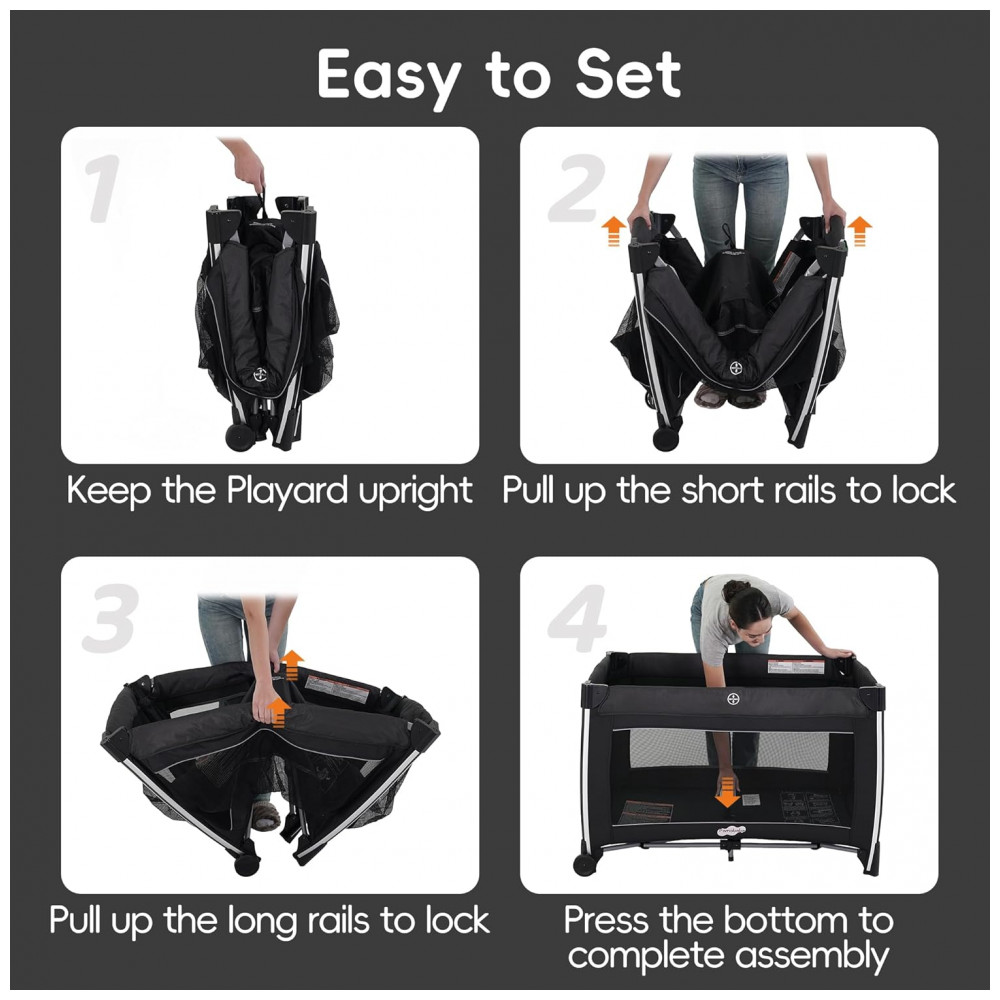 Easy to Set

1

Keep the Playard upright

2

Pull up the short rails to lock

3

Pull up the long rails to lock

4

Press the bottom to complete assembly