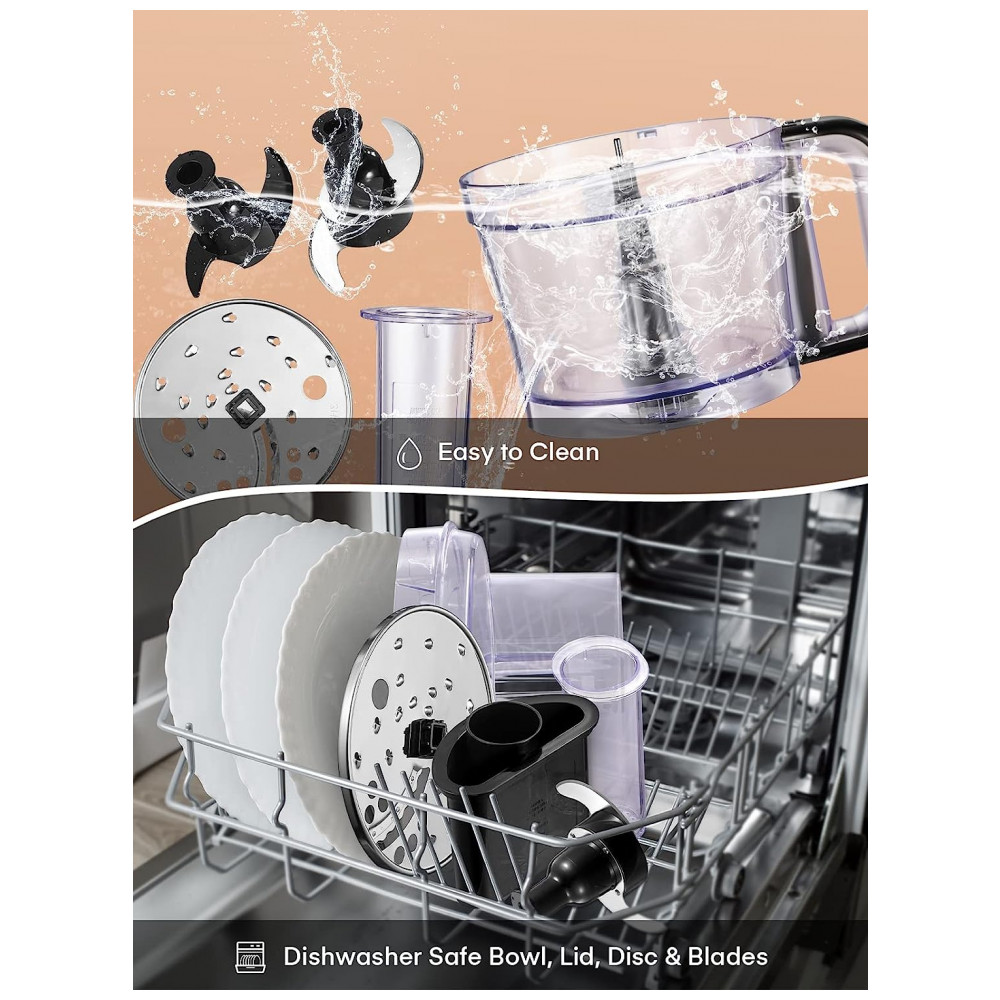 Easy to Clean

Dishwasher Safe Bowl, Lid, Disc & Blades