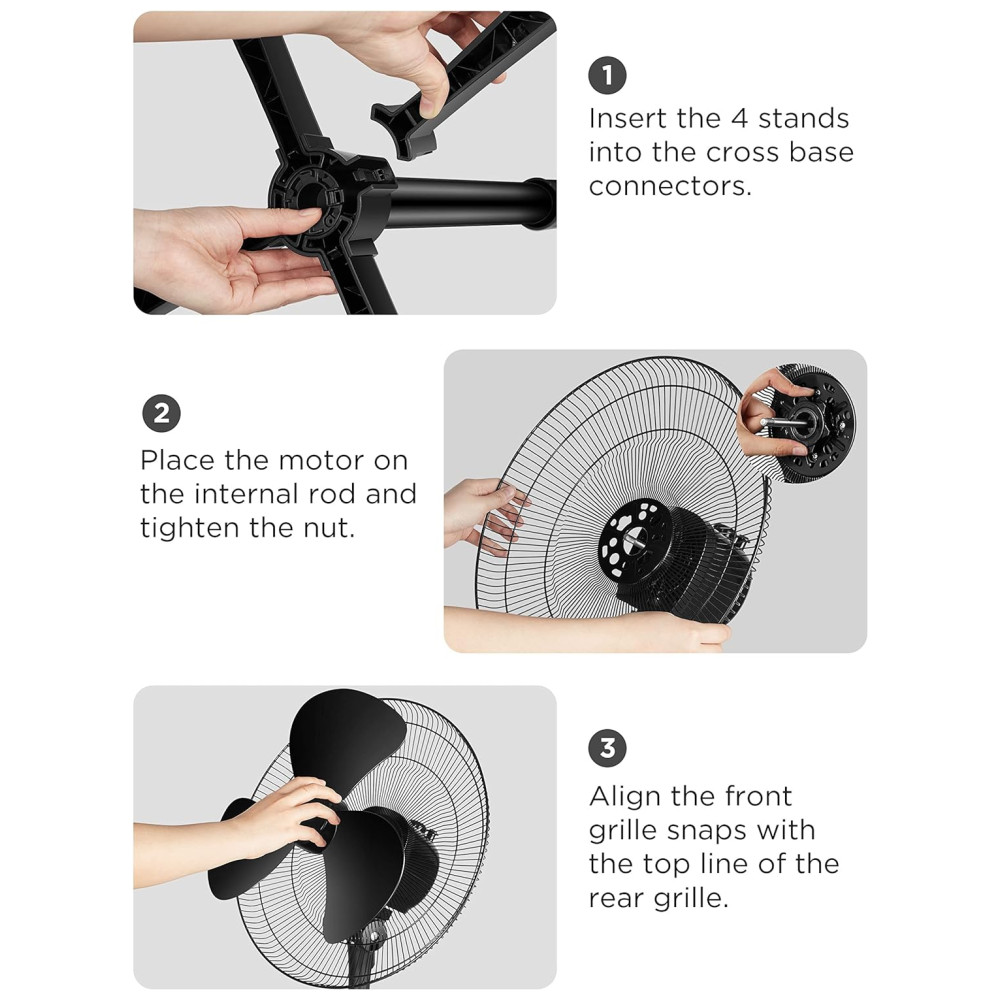 1
Insert the 4 stands into the cross base connectors.

2
Place the motor on the internal rod and tighten the nut.

3
Align the front grille snaps with the top line of the rear grille.