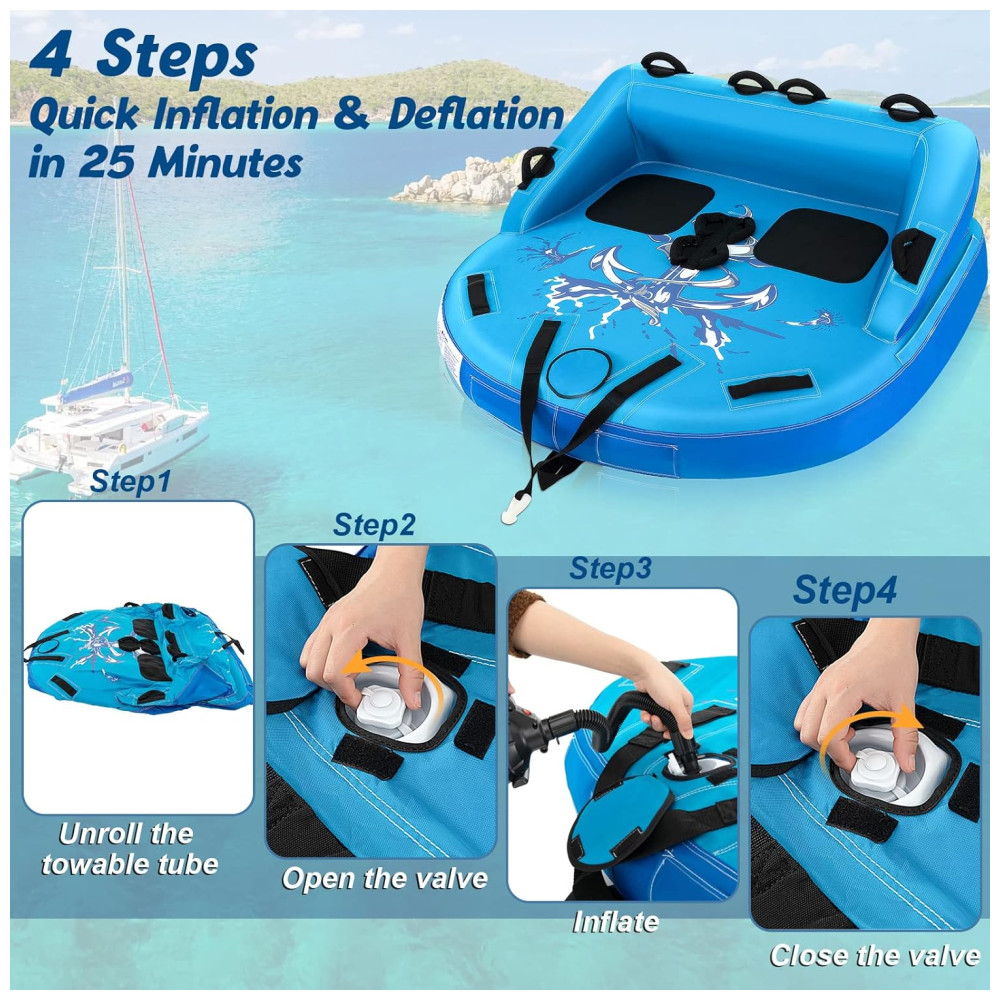 4 Steps
Quick Inflation & Deflation in 25 Minutes

Step1
Unroll the towable tube

Step2
Open the valve

Step3
Inflate

Step4
Close the valve