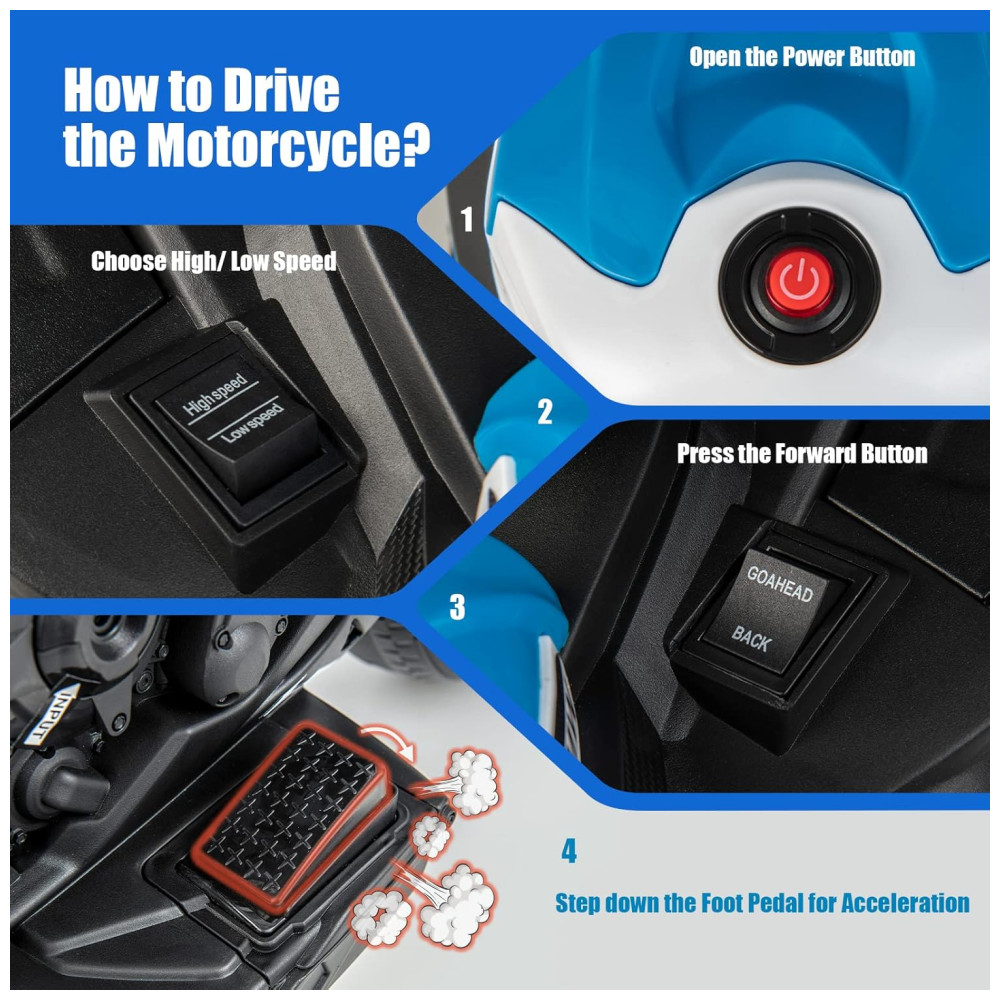 How to Drive the Motorcycle?

Open the Power Button

1

Choose High/ Low Speed

High speed
Low speed

2

Press the Forward Button

GOAHEAD
BACK

3

INPUT

4

Step down the Foot Pedal for Acceleration