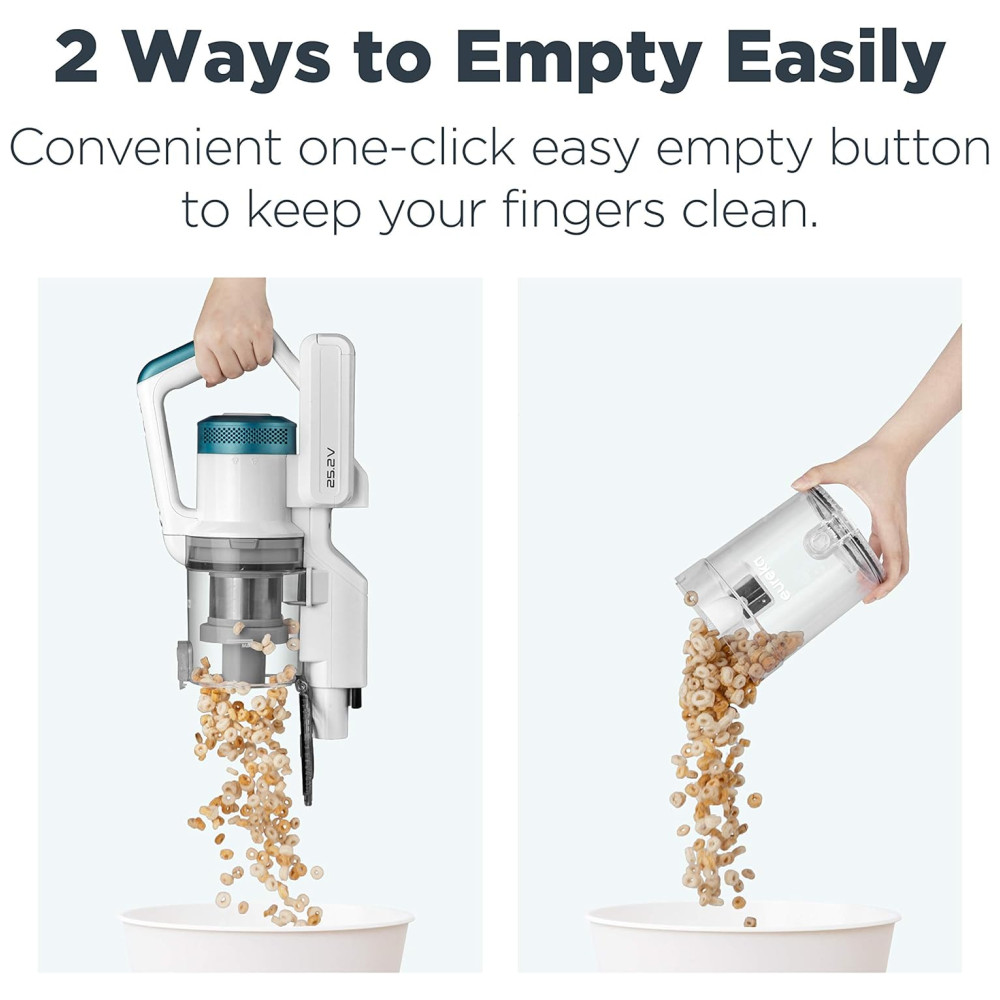 2 Ways to Empty Easily

Convenient one-click easy empty button to keep your fingers clean.

25.2V

eureka