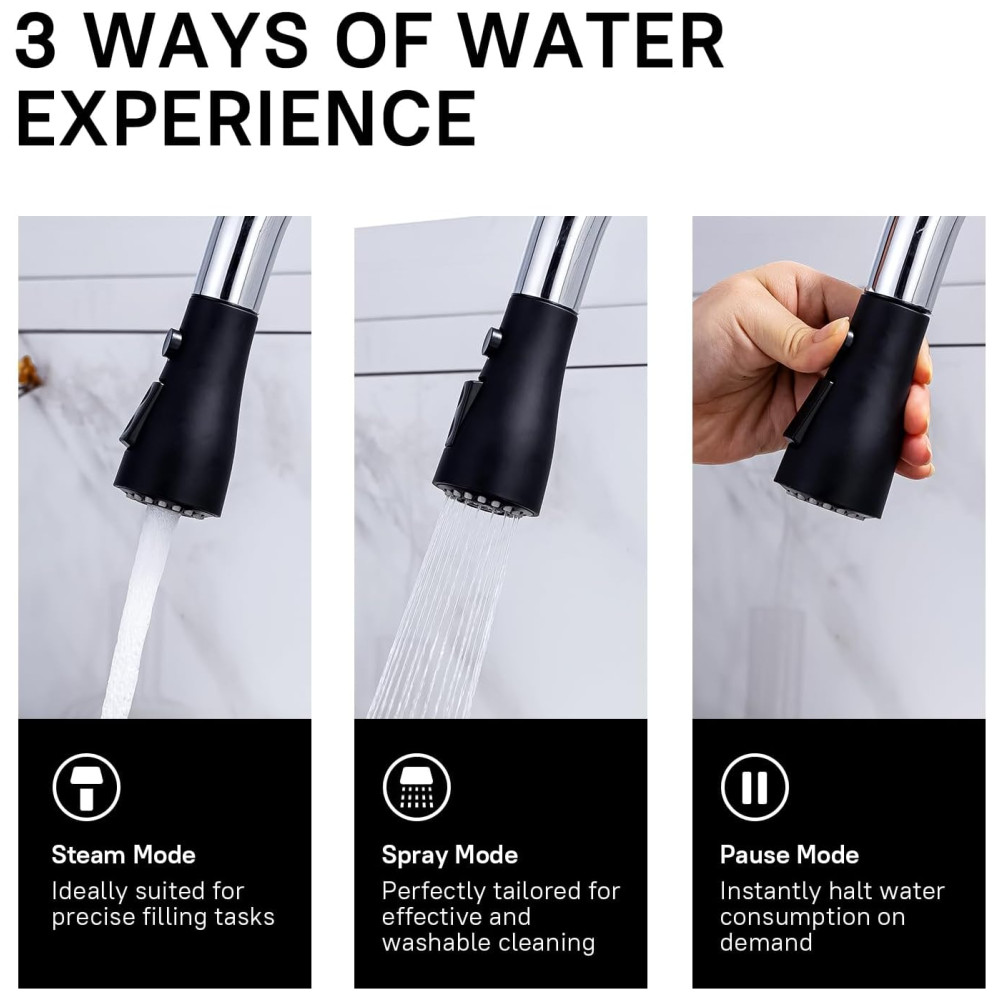 3 WAYS OF WATER EXPERIENCE

Steam Mode
Ideally suited for precise filling tasks

Spray Mode
Perfectly tailored for effective and washable cleaning

Pause Mode
Instantly halt water consumption on demand