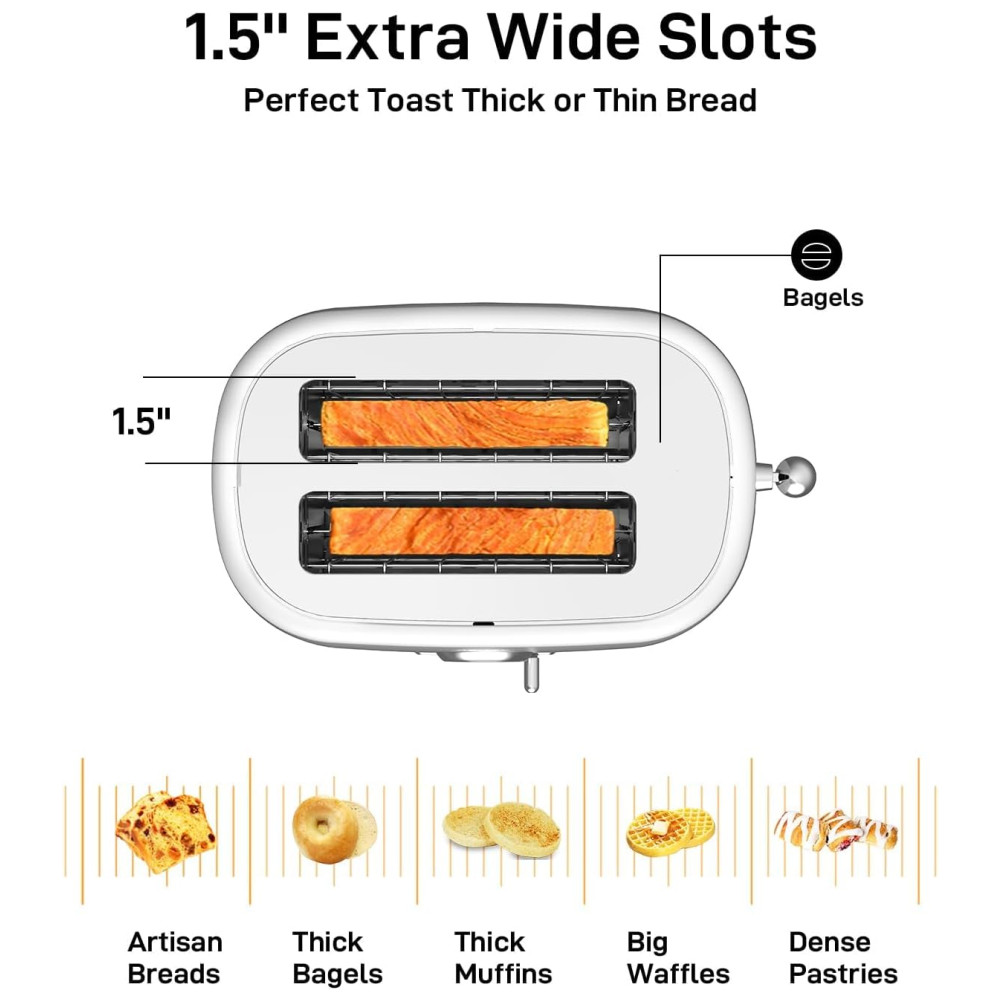 1.5" Extra Wide Slots

Perfect Toast Thick or Thin Bread

Bagels

1.5"

Artisan Breads

Thick Bagels

Thick Muffins

Big Waffles

Dense Pastries