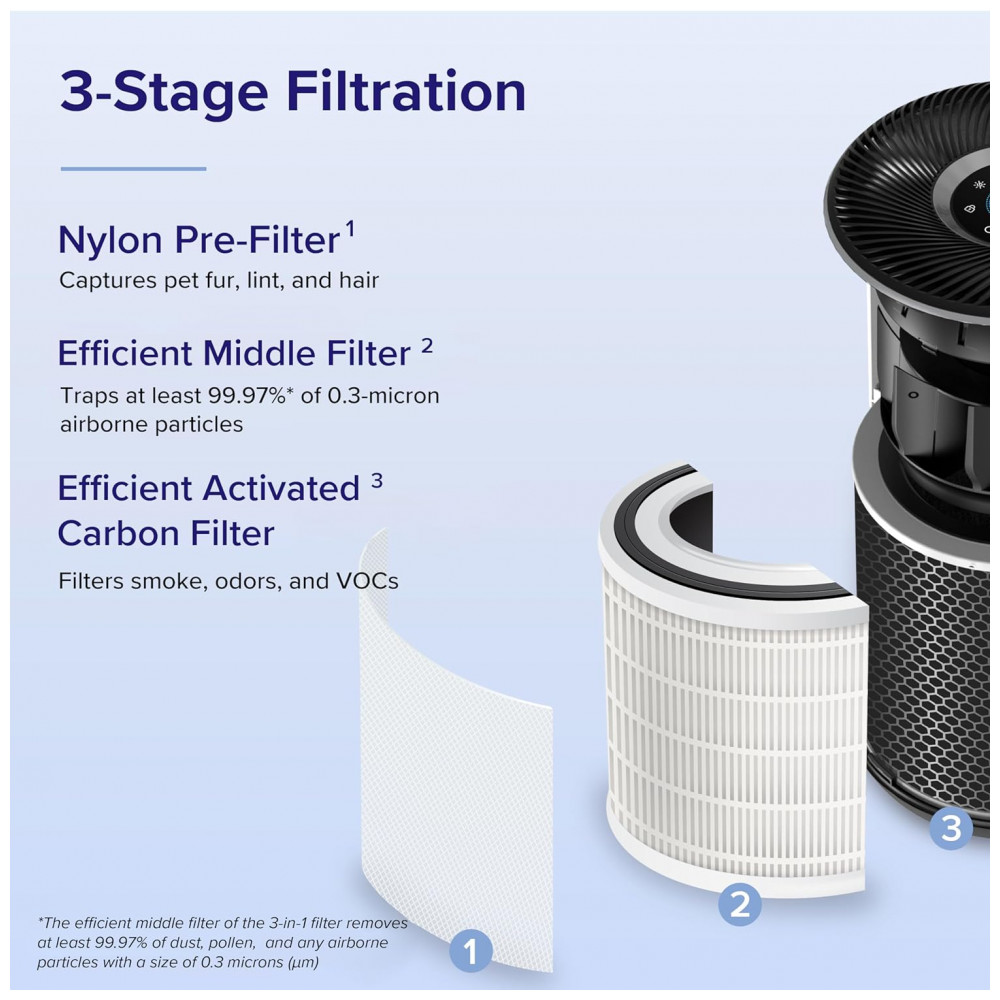 3-Stage Filtration

Nylon Pre-Filter $^1$
Captures pet fur, lint, and hair

Efficient Middle Filter $^2$
Traps at least 99.97%* of 0.3-micron airborne particles

Efficient Activated $^3$ Carbon Filter
Filters smoke, odors, and VOCs

*The efficient middle filter of the 3-in-1 filter removes at least 99.97% of dust, pollen, and any airborne particles with a size of 0.3 microns (µm)

1

2

3