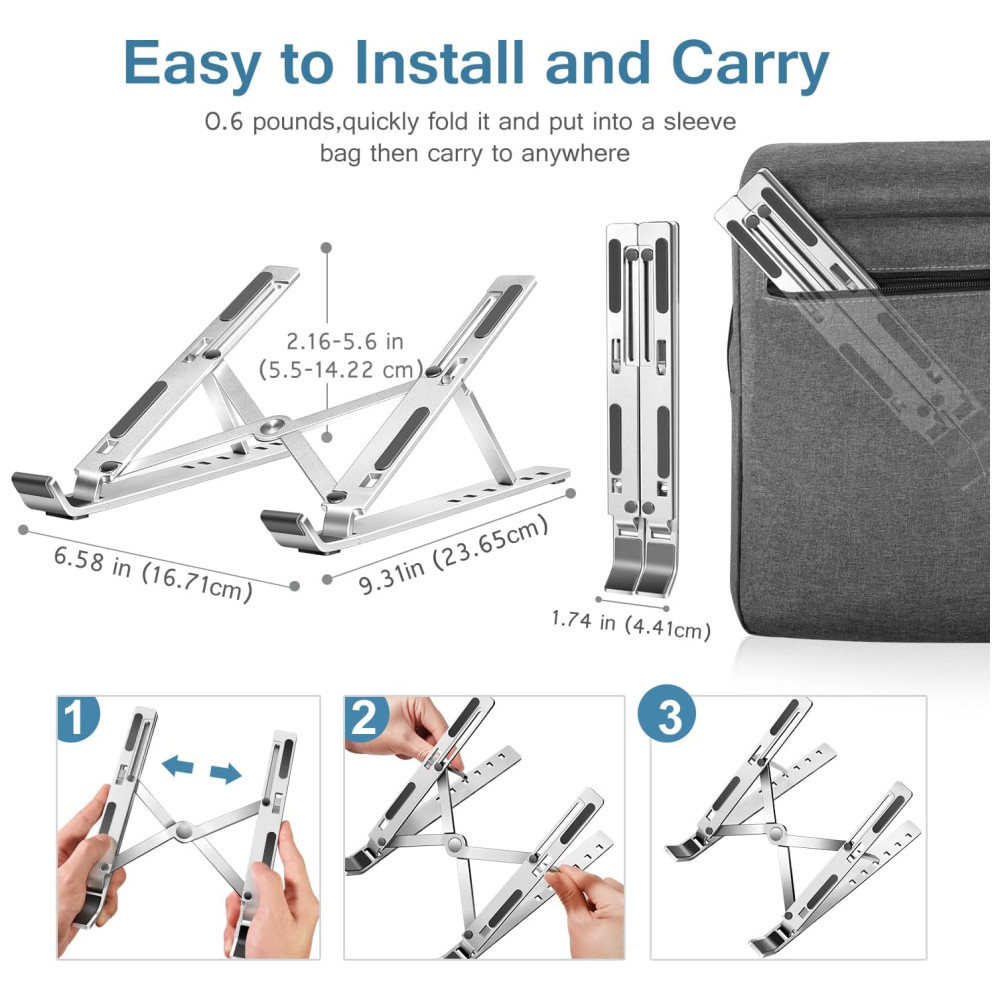 Easy to Install and Carry

0.6 pounds,quickly fold it and put into a sleeve bag then carry to anywhere

2.16-5.6 in
(5.5-14.22 cm)

6.58 in (16.71cm)

9.31in (23.65cm)

1.74 in (4.41cm)

1

2

3