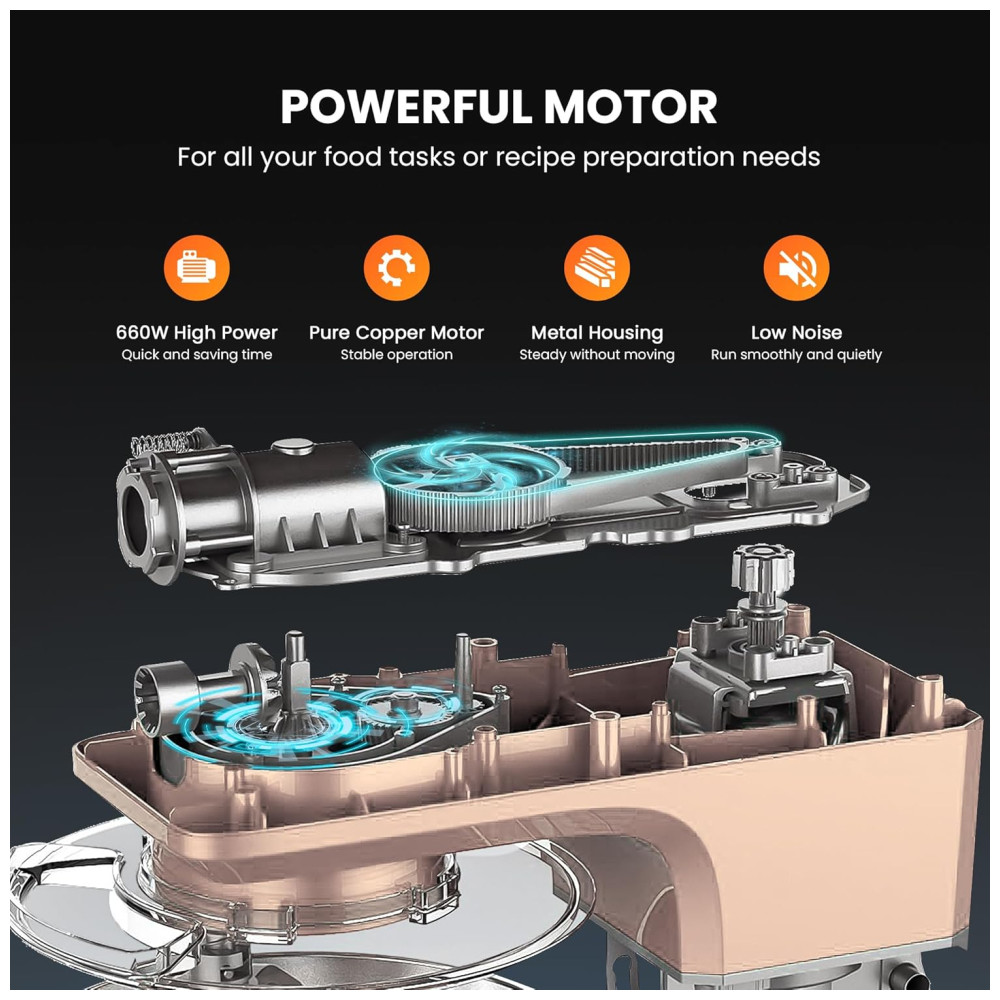 POWERFUL MOTOR
For all your food tasks or recipe preparation needs

660W High Power
Quick and saving time

Pure Copper Motor
Stable operation

Metal Housing
Steady without moving

Low Noise
Run smoothly and quietly