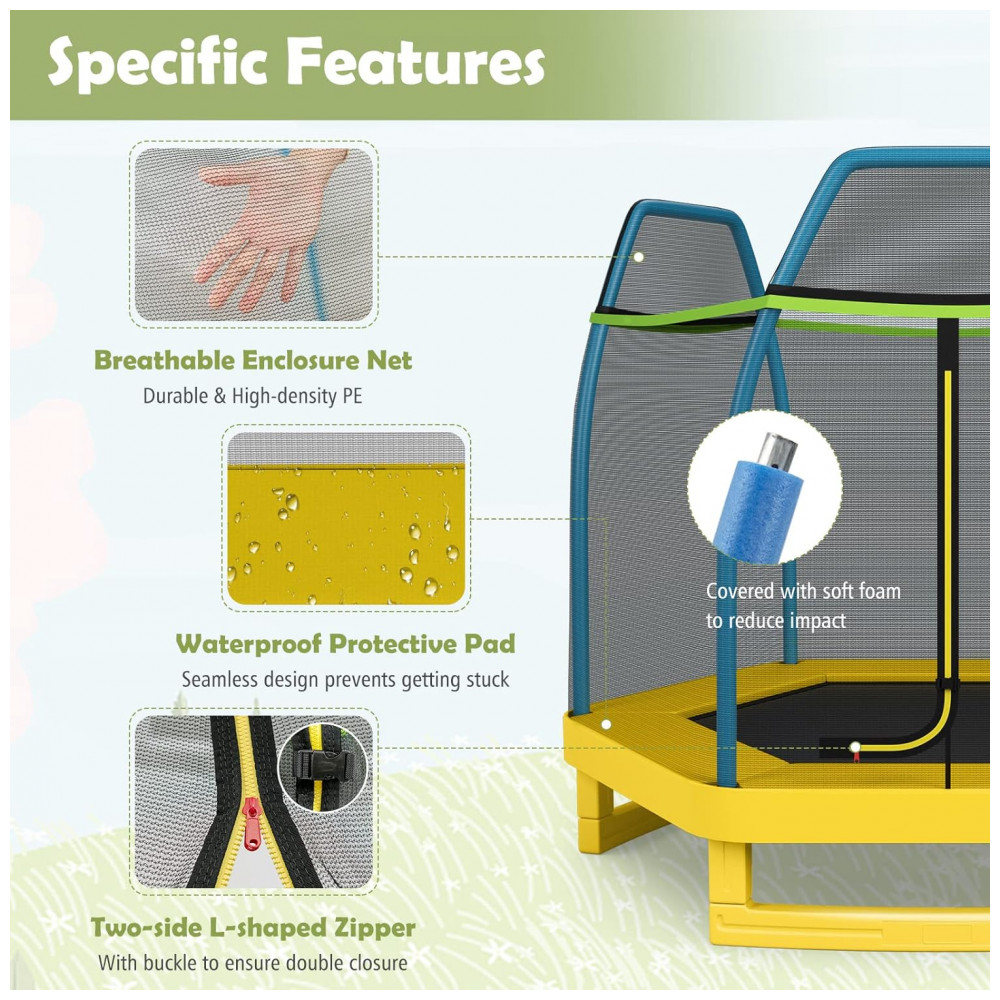 Specific Features

Breathable Enclosure Net
Durable & High-density PE

Waterproof Protective Pad
Seamless design prevents getting stuck

Two-side L-shaped Zipper
With buckle to ensure double closure

Covered with soft foam to reduce impact