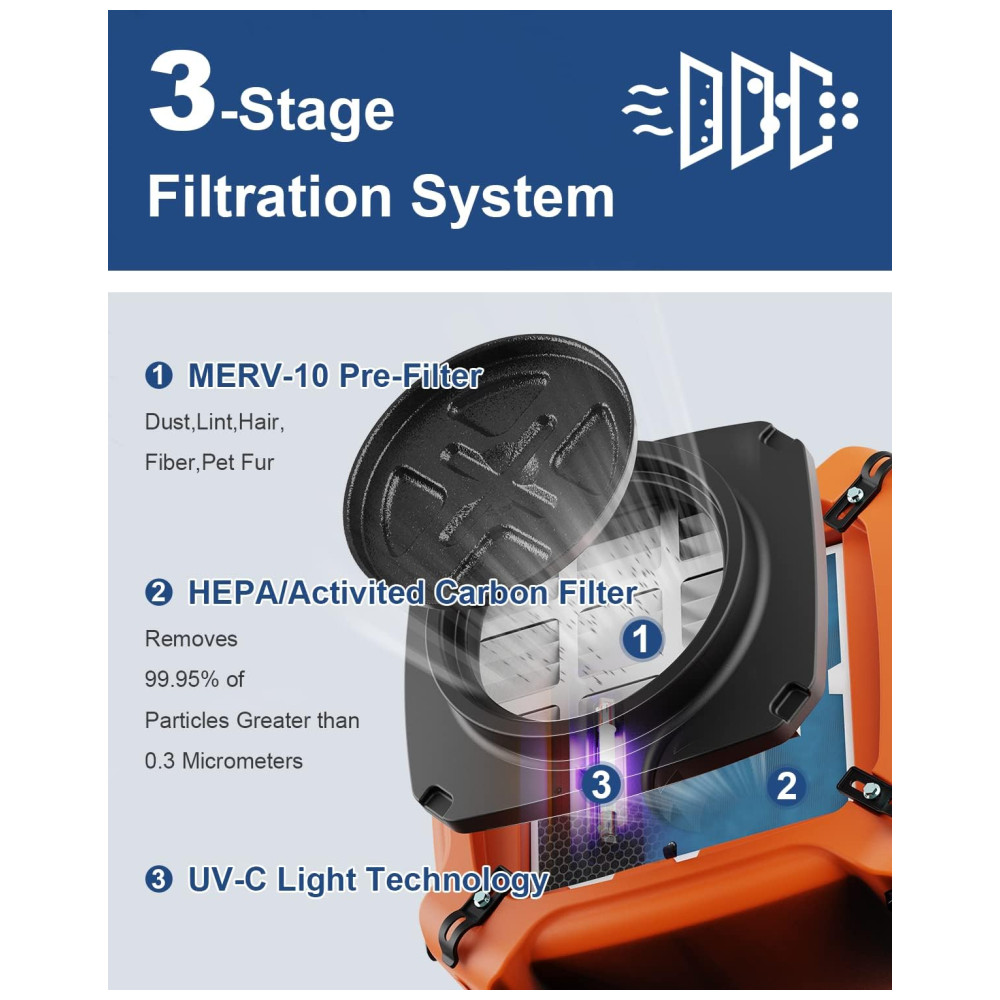 3-Stage
Filtration System

❶ MERV-10 Pre-Filter
Dust,Lint,Hair,
Fiber,Pet Fur

❷ HEPA/Activited Carbon Filter
Removes
99.95% of
Particles Greater than
0.3 Micrometers

❸ UV-C Light Technology

1
3
2