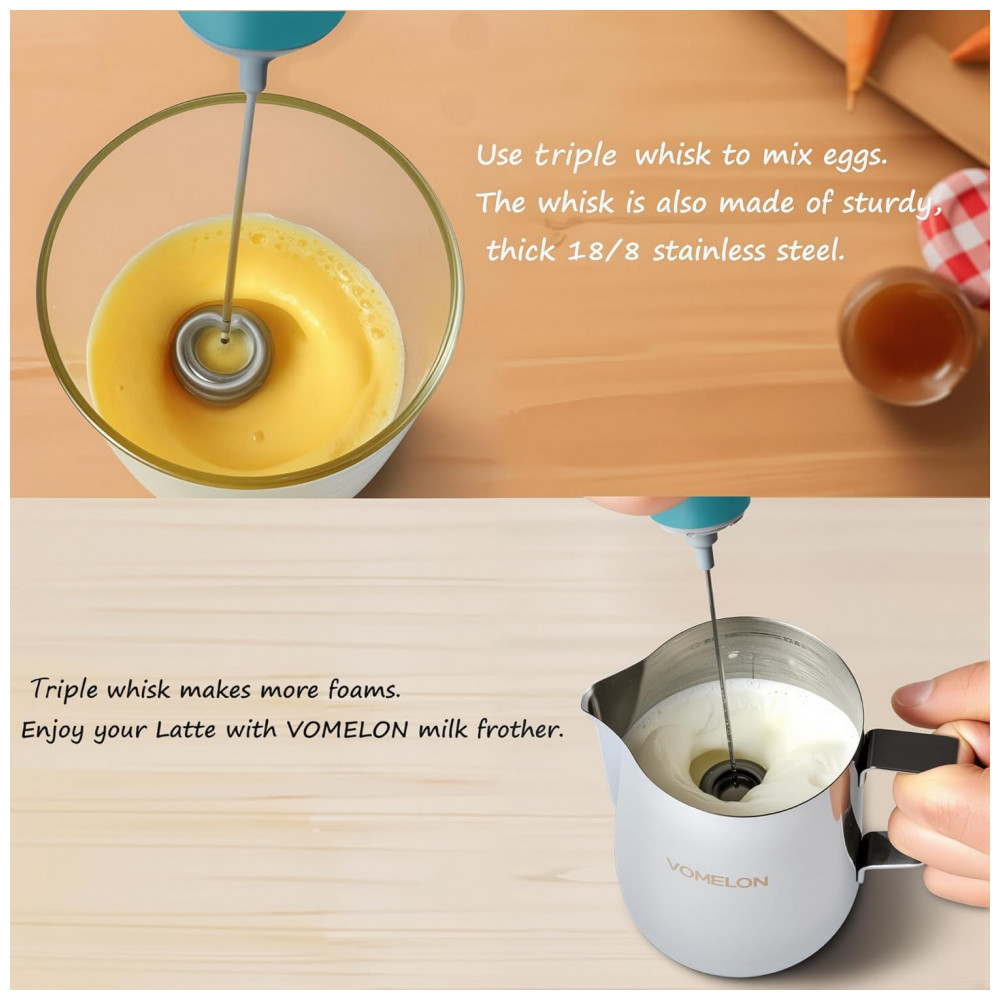 Use triple whisk to mix eggs.
The whisk is also made of sturdy, thick 18/8 stainless steel.

Triple whisk makes more foams.
Enjoy your Latte with VOMELON milk frother.

VOMELON