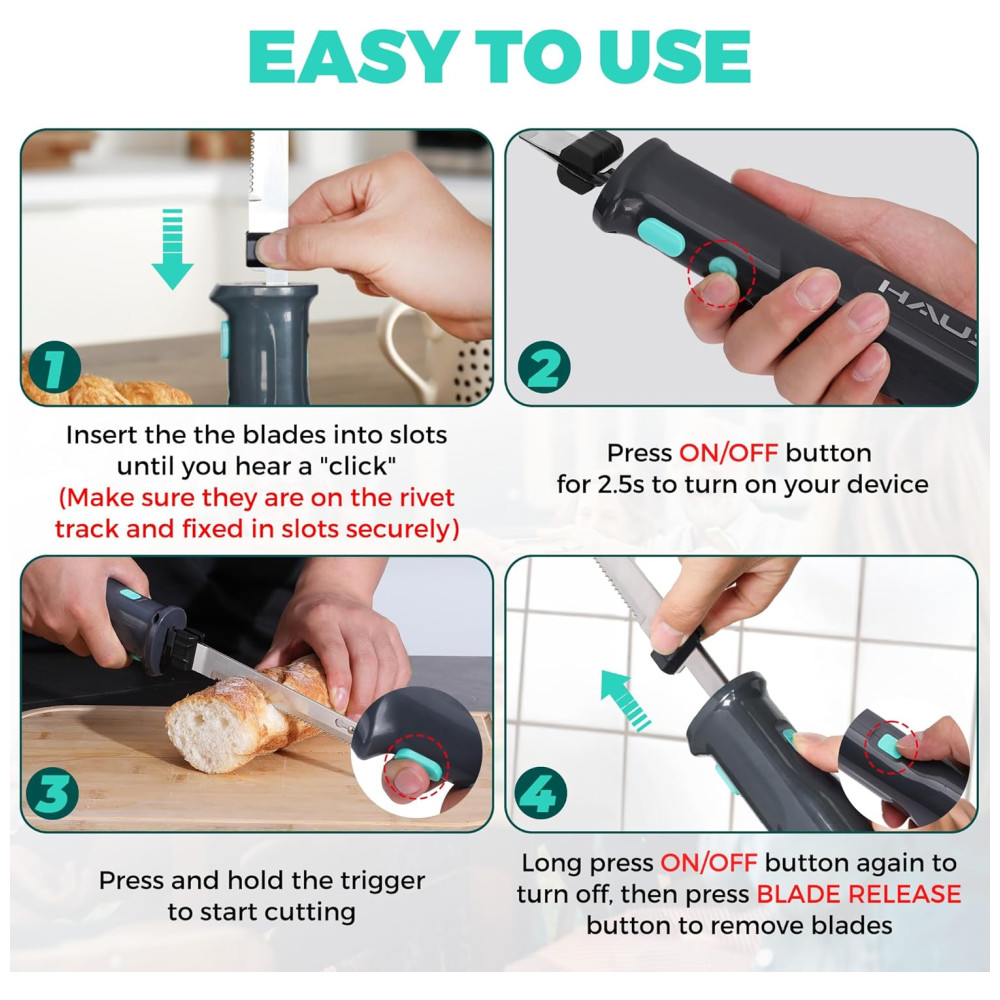 EASY TO USE

1

Insert the the blades into slots until you hear a "click"
(Make sure they are on the rivet track and fixed in slots securely)

HAUS

2

Press ON/OFF button for 2.5s to turn on your device

3

Press and hold the trigger to start cutting

4

Long press ON/OFF button again to turn off, then press BLADE RELEASE button to remove blades