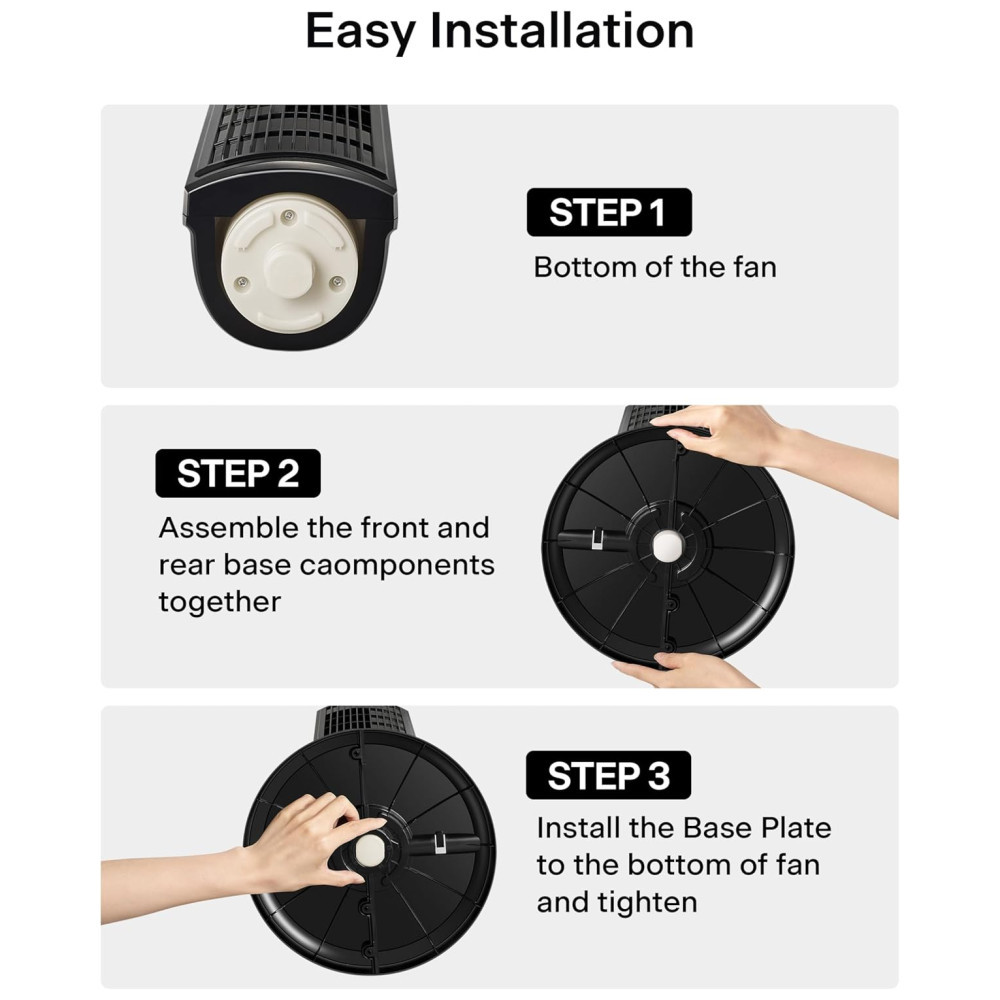 Easy Installation

STEP 1

Bottom of the fan

STEP 2

Assemble the front and rear base caomponents together

STEP 3

Install the Base Plate to the bottom of fan and tighten