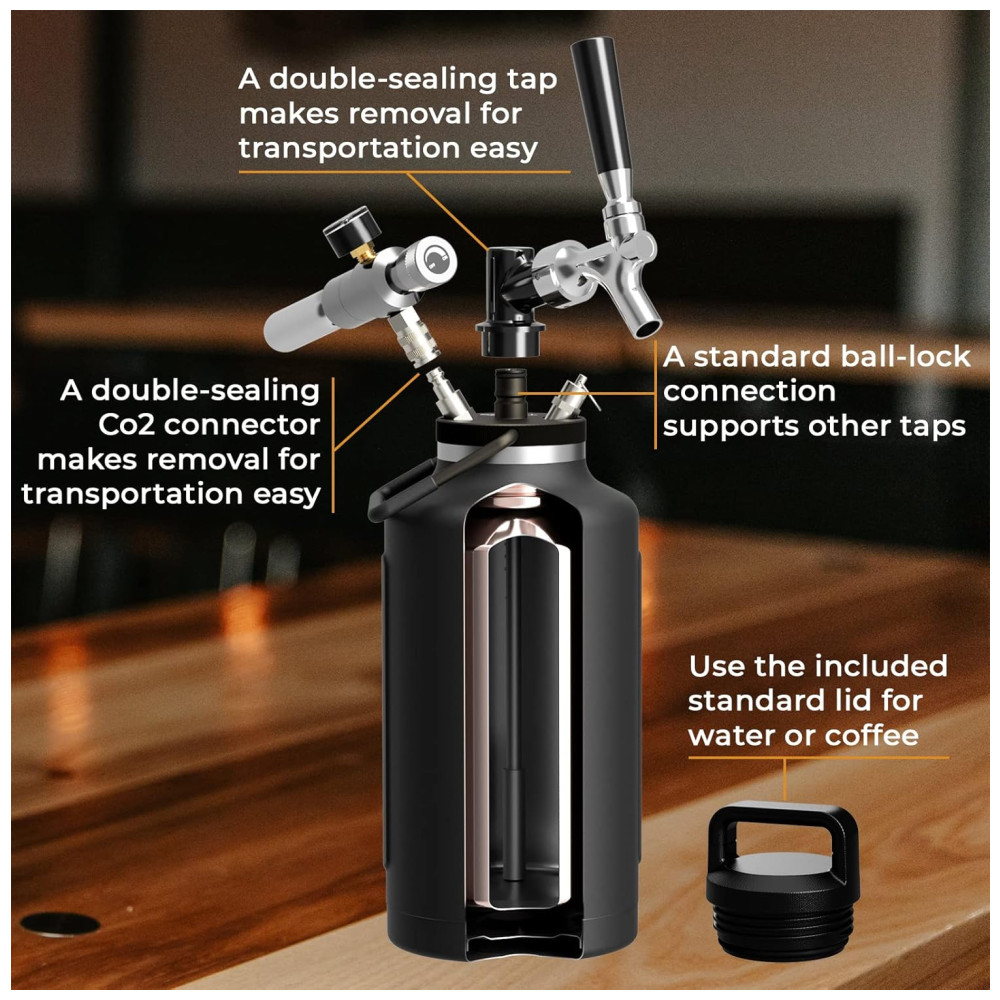 A double-sealing tap makes removal for transportation easy

A double-sealing Co2 connector makes removal for transportation easy

A standard ball-lock connection supports other taps

Use the included standard lid for water or coffee