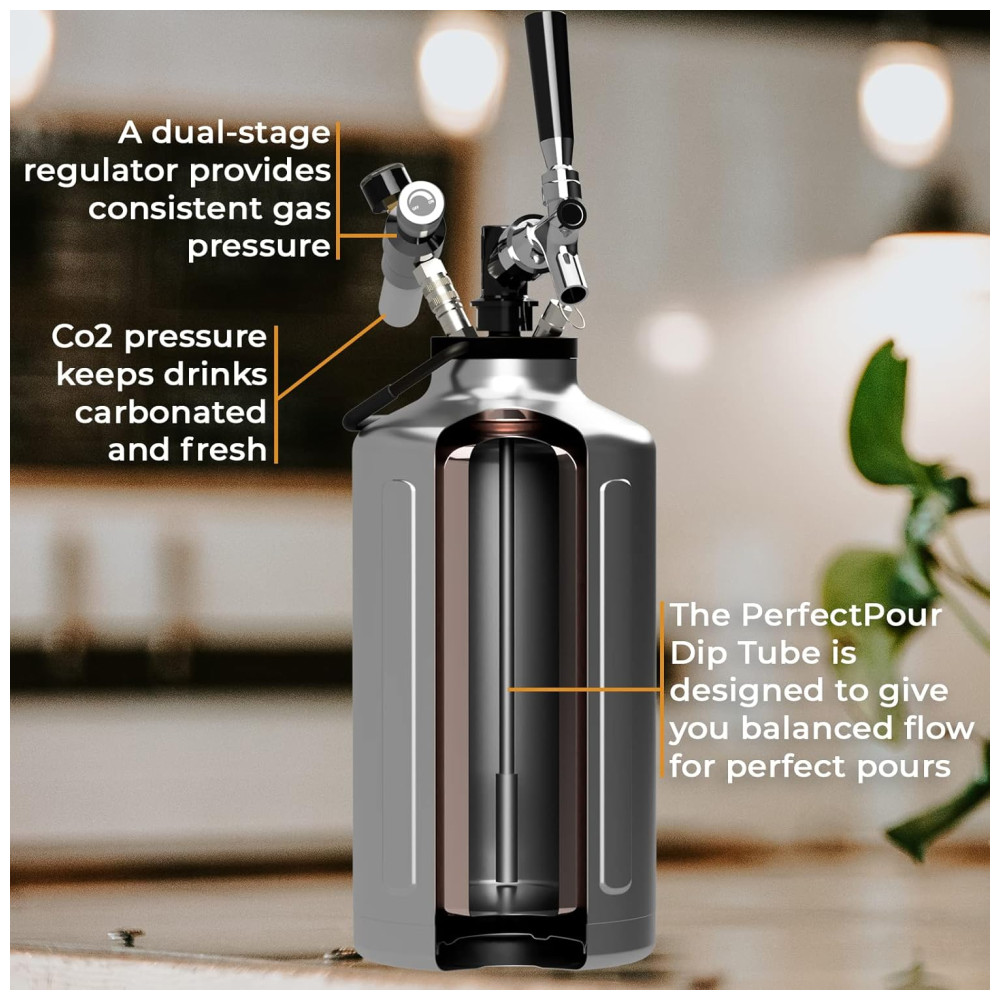 A dual-stage regulator provides consistent gas pressure

Co2 pressure keeps drinks carbonated and fresh

The PerfectPour Dip Tube is designed to give you balanced flow for perfect pours