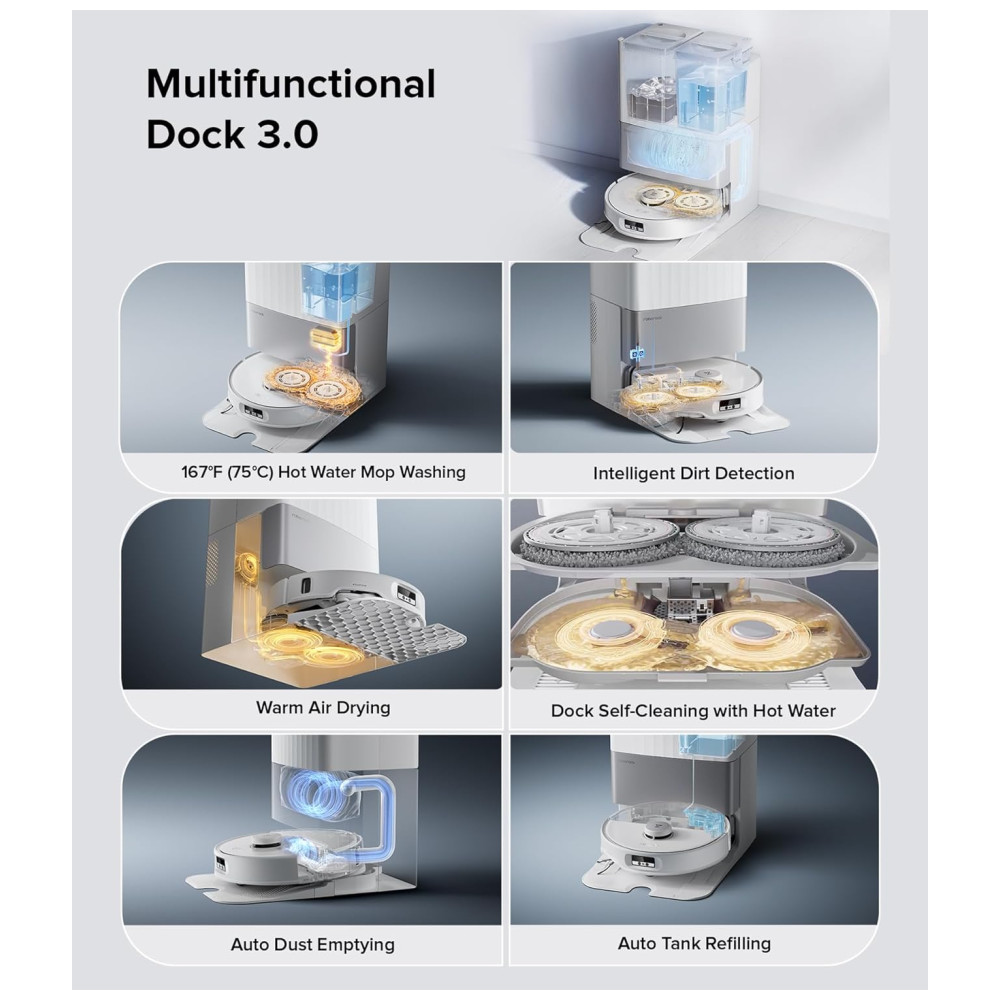 Multifunctional Dock 3.0

167°F (75°C) Hot Water Mop Washing

Intelligent Dirt Detection

Warm Air Drying

Dock Self-Cleaning with Hot Water

Auto Dust Emptying

Auto Tank Refilling