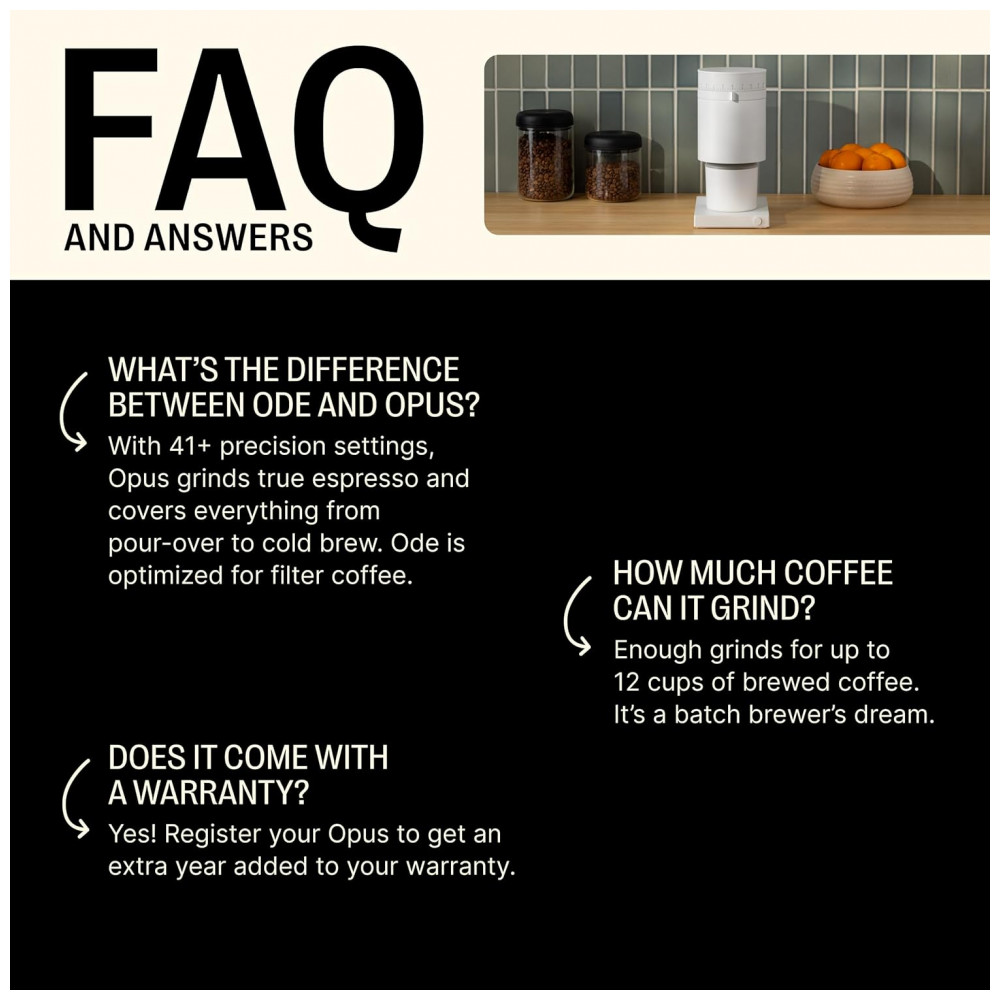 FAQ
AND ANSWERS

WHAT'S THE DIFFERENCE BETWEEN ODE AND OPUS?
With 41+ precision settings, Opus grinds true espresso and covers everything from pour-over to cold brew. Ode is optimized for filter coffee.

HOW MUCH COFFEE CAN IT GRIND?
Enough grinds for up to 12 cups of brewed coffee. It's a batch brewer's dream.

DOES IT COME WITH A WARRANTY?
Yes! Register your Opus to get an extra year added to your warranty.