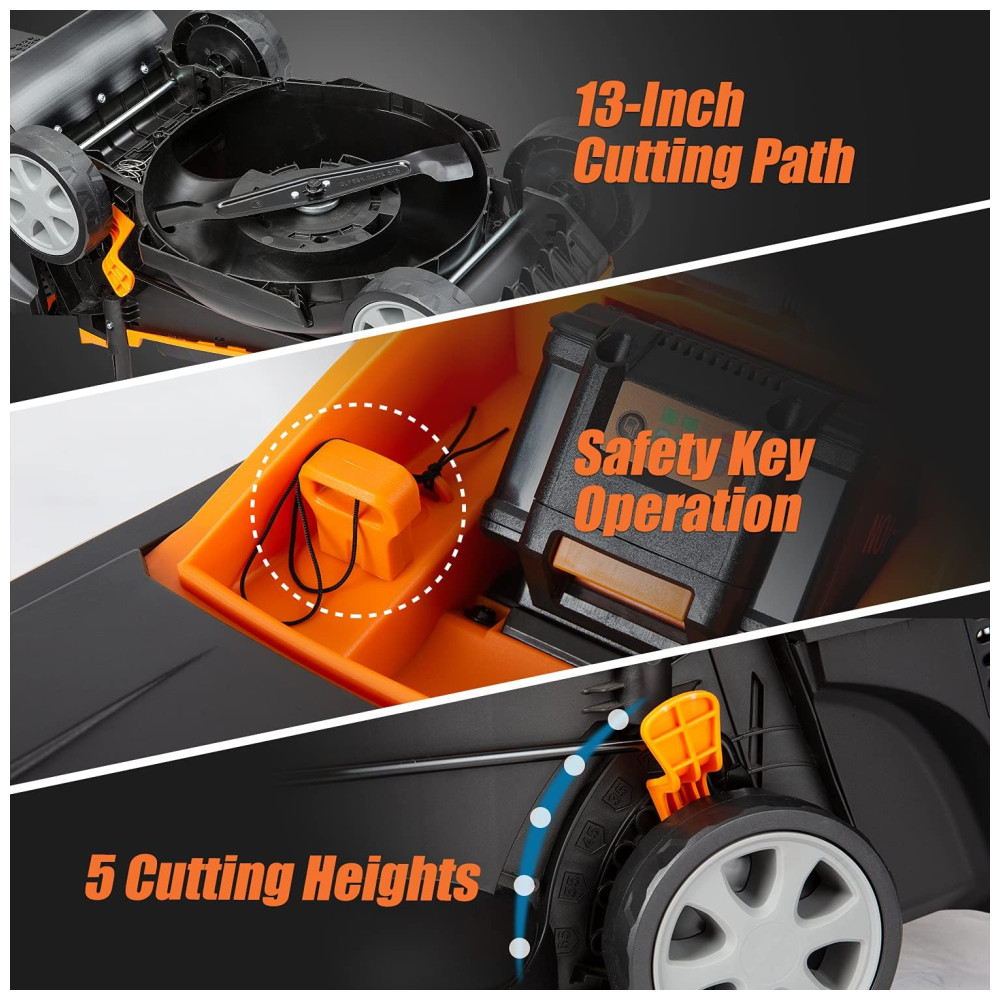 13-Inch
Cutting Path

Safety Key
Operation

5 Cutting Heights