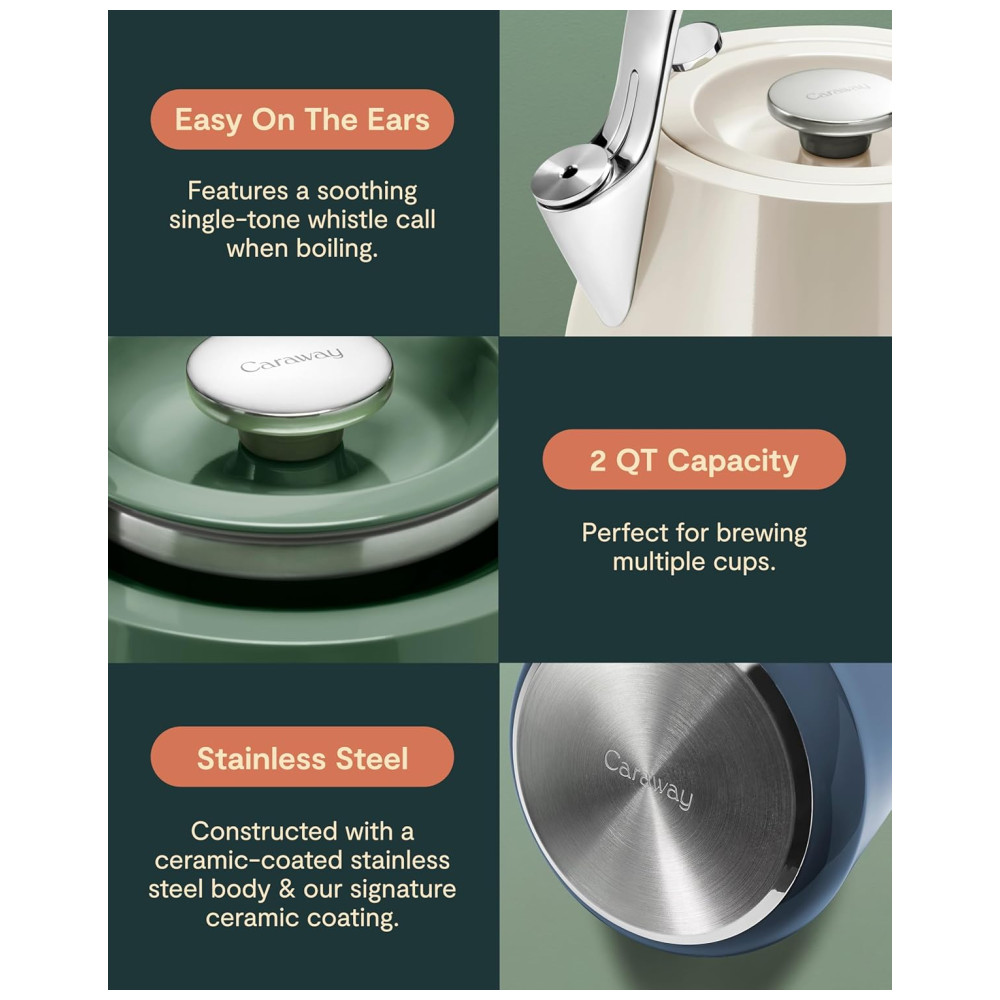 Easy On The Ears

Features a soothing single-tone whistle call when boiling.

Caraway

Caraway

2 QT Capacity

Perfect for brewing multiple cups.

Stainless Steel

Constructed with a ceramic-coated stainless steel body & our signature ceramic coating.

Caraway