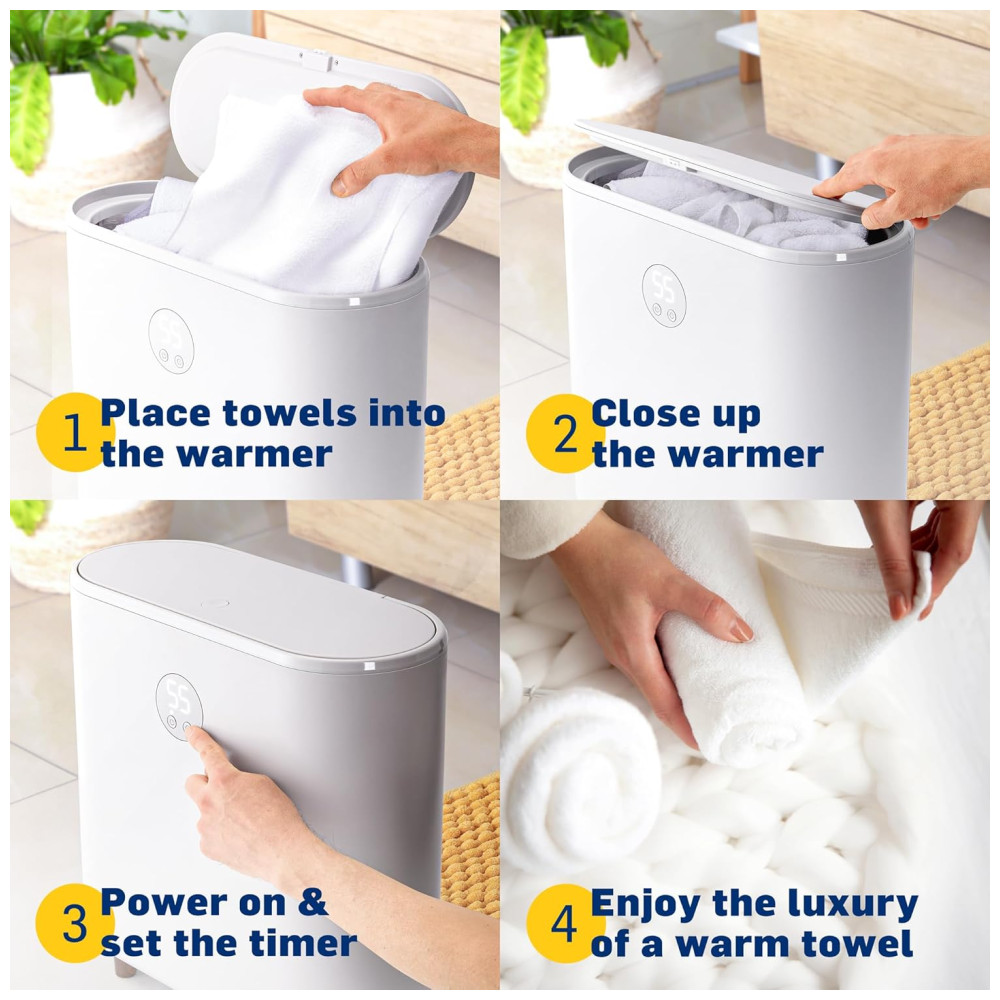 55

1 Place towels into the warmer

55

2 Close up the warmer

55

3 Power on & set the timer

4 Enjoy the luxury of a warm towel