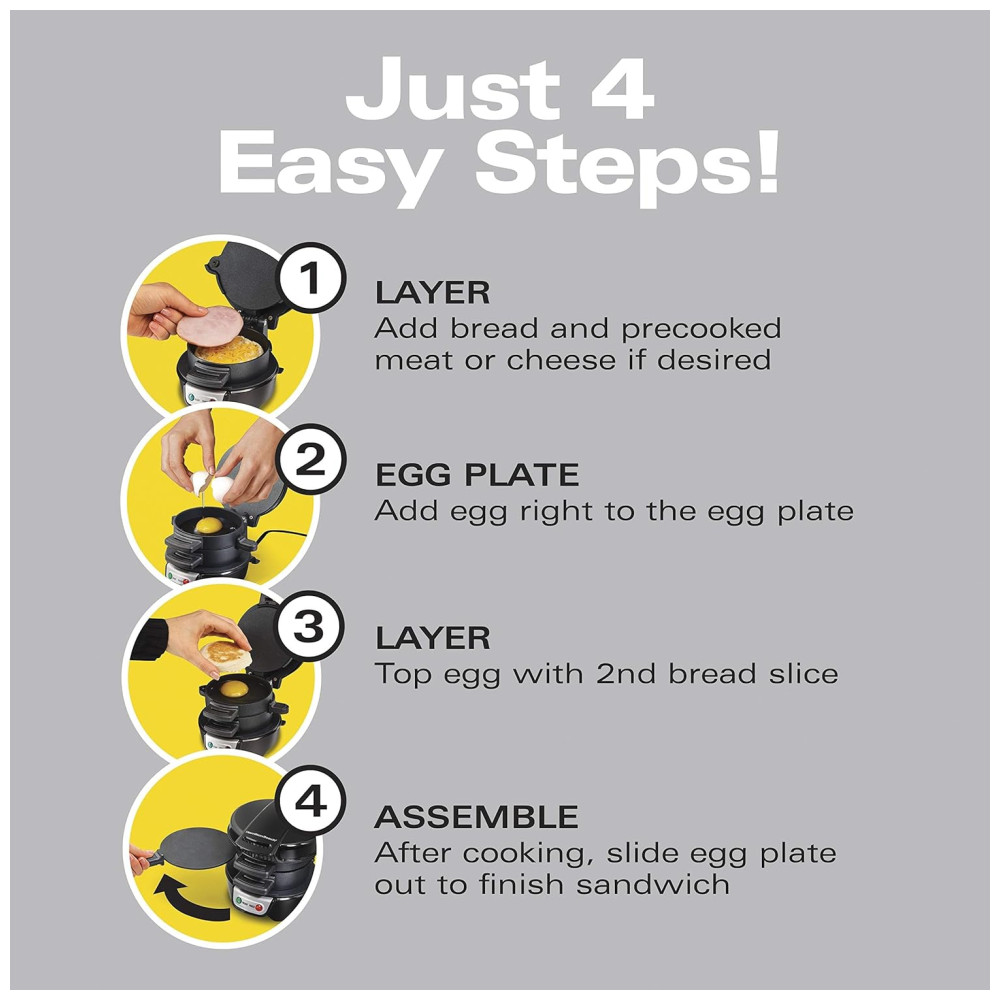 Just 4
Easy Steps!

1

LAYER
Add bread and precooked meat or cheese if desired

2

EGG PLATE
Add egg right to the egg plate

3

LAYER
Top egg with 2nd bread slice

4

ASSEMBLE
After cooking, slide egg plate out to finish sandwich