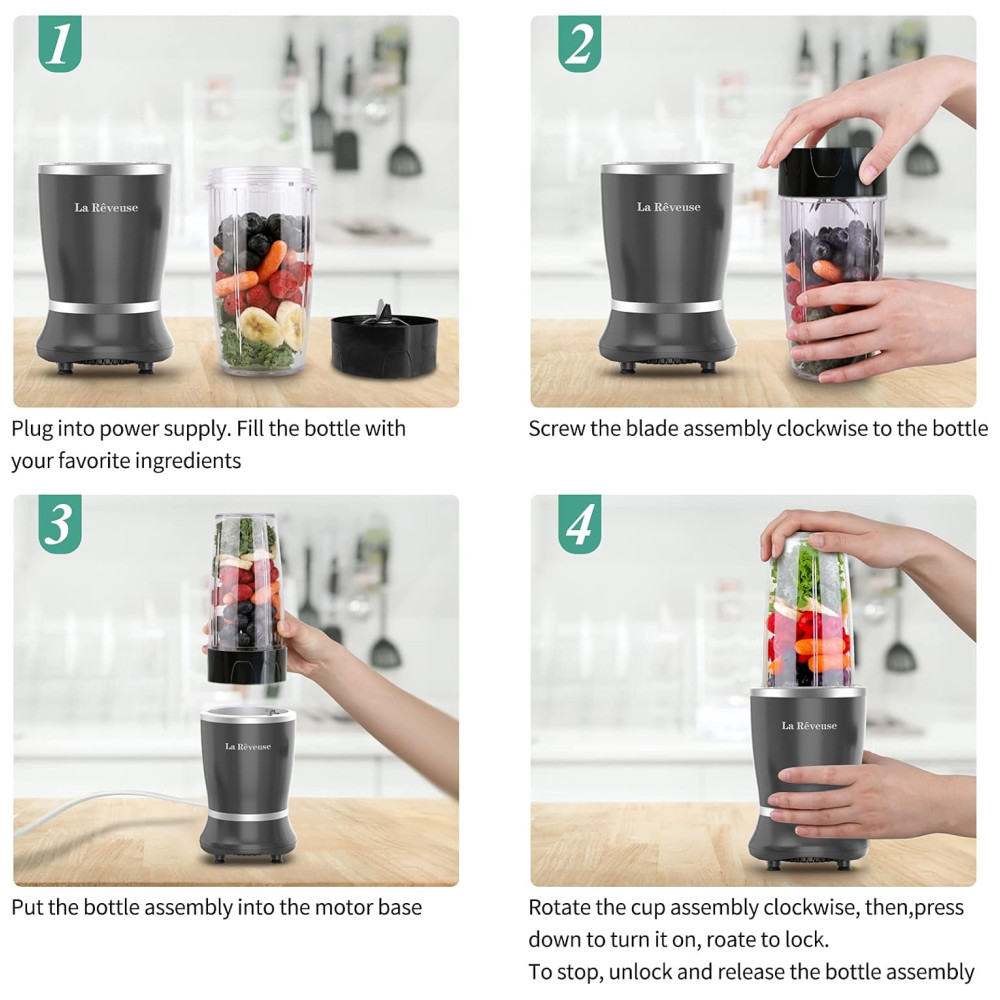 1

La Rêveuse

Plug into power supply. Fill the bottle with your favorite ingredients

2

La Rêveuse

Screw the blade assembly clockwise to the bottle

3

La Rêveuse

Put the bottle assembly into the motor base

4

La Rêveuse

Rotate the cup assembly clockwise, then,press down to turn it on, roate to lock.
To stop, unlock and release the bottle assembly