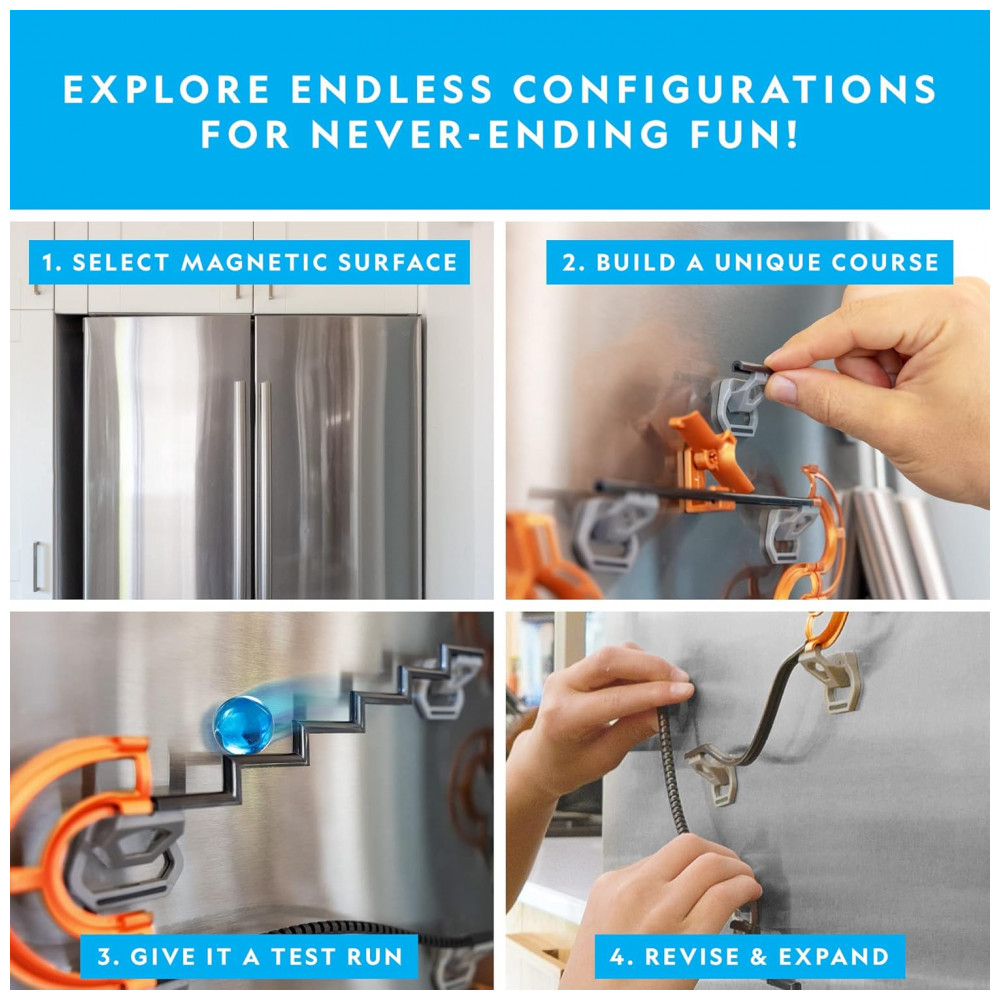 EXPLORE ENDLESS CONFIGURATIONS FOR NEVER-ENDING FUN!

1. SELECT MAGNETIC SURFACE

2. BUILD A UNIQUE COURSE

3. GIVE IT A TEST RUN

4. REVISE & EXPAND