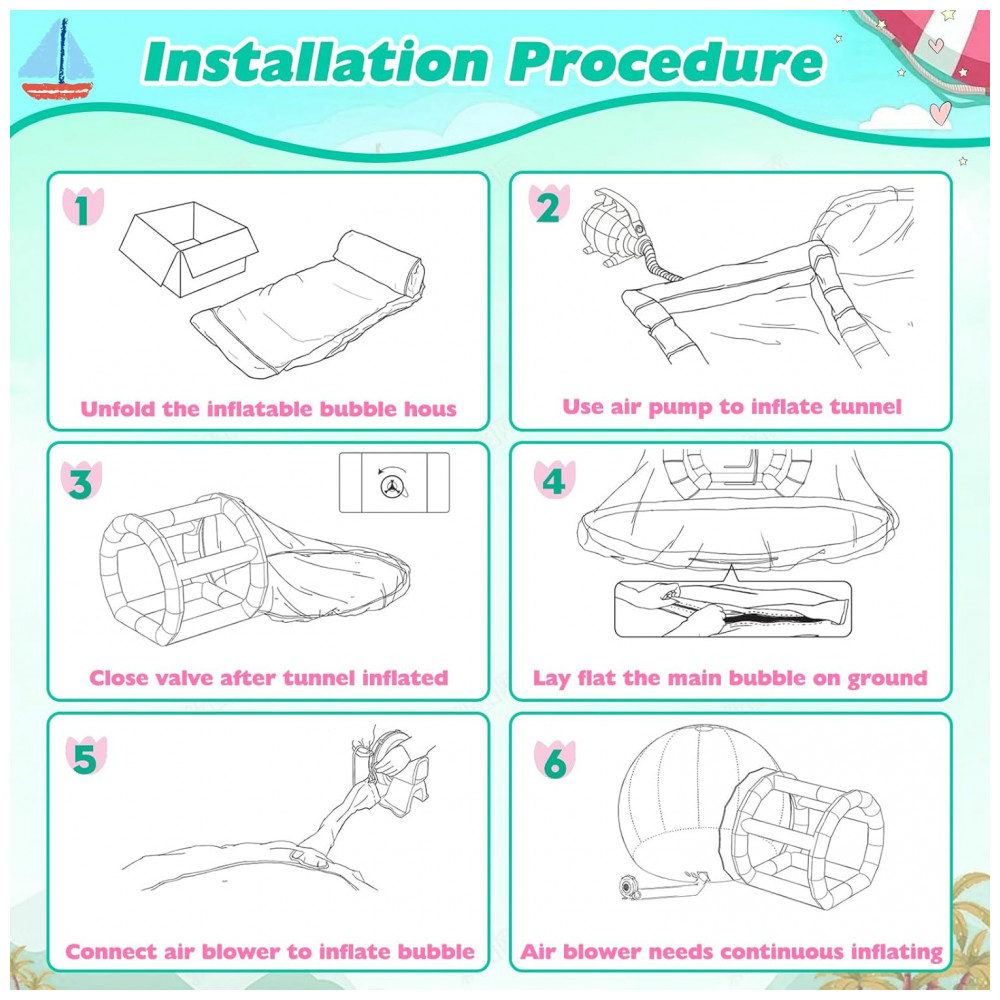 Installation Procedure

1
Unfold the inflatable bubble hous

2
Use air pump to inflate tunnel

3
Close valve after tunnel inflated

4
Lay flat the main bubble on ground

5
Connect air blower to inflate bubble

6
Air blower needs continuous inflating