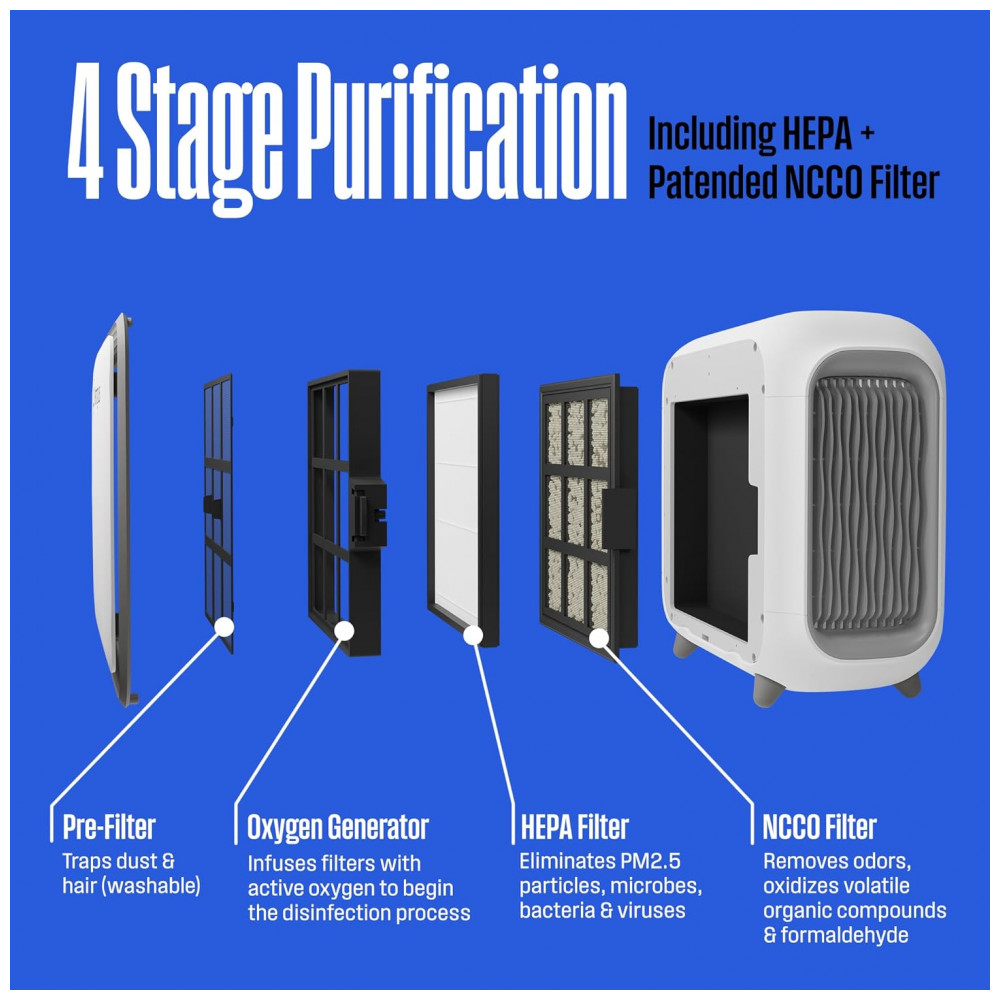 4 Stage Purification

Including HEPA + Patended NCCO Filter

Pre-Filter
Traps dust & hair (washable)

Oxygen Generator
Infuses filters with active oxygen to begin the disinfection process

HEPA Filter
Eliminates PM2.5 particles, microbes, bacteria & viruses

NCCO Filter
Removes odors, oxidizes volatile organic compounds & formaldehyde