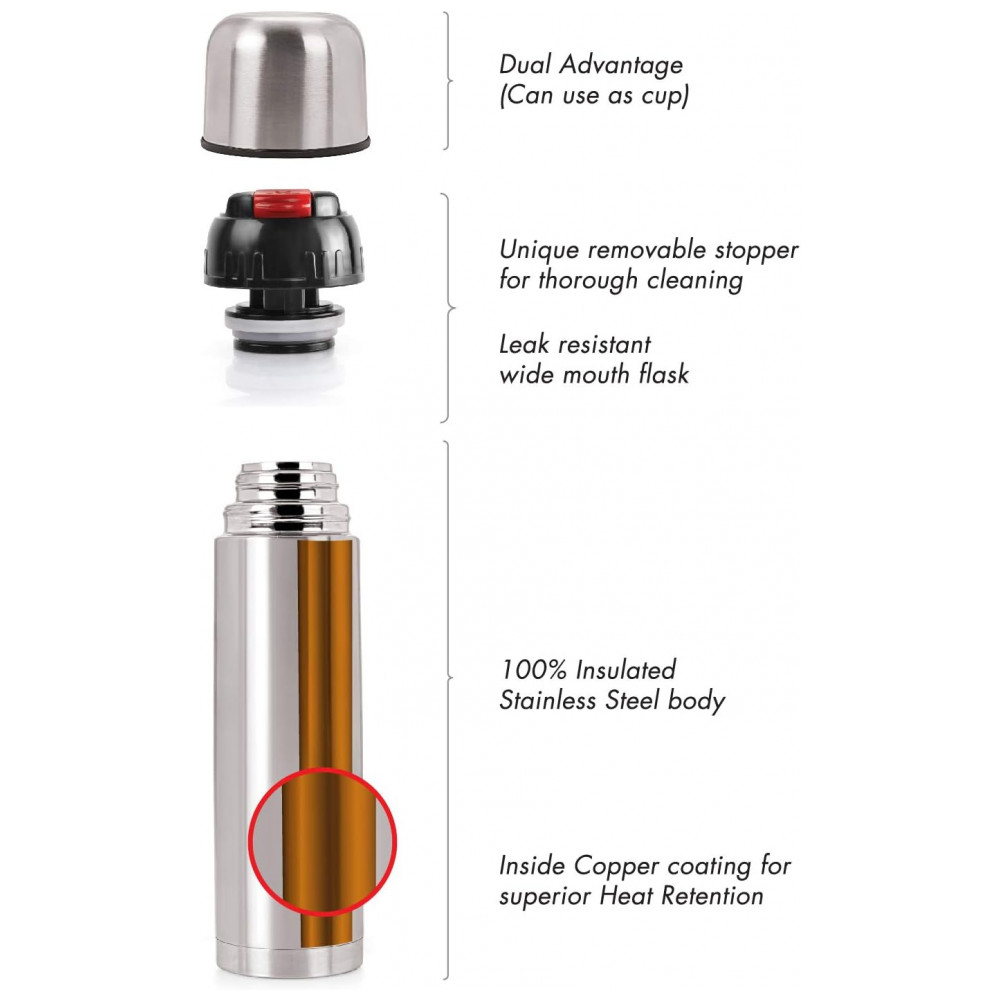 Dual Advantage
(Can use as cup)

Unique removable stopper
for thorough cleaning

Leak resistant
wide mouth flask

100% Insulated
Stainless Steel body

Inside Copper coating for
superior Heat Retention