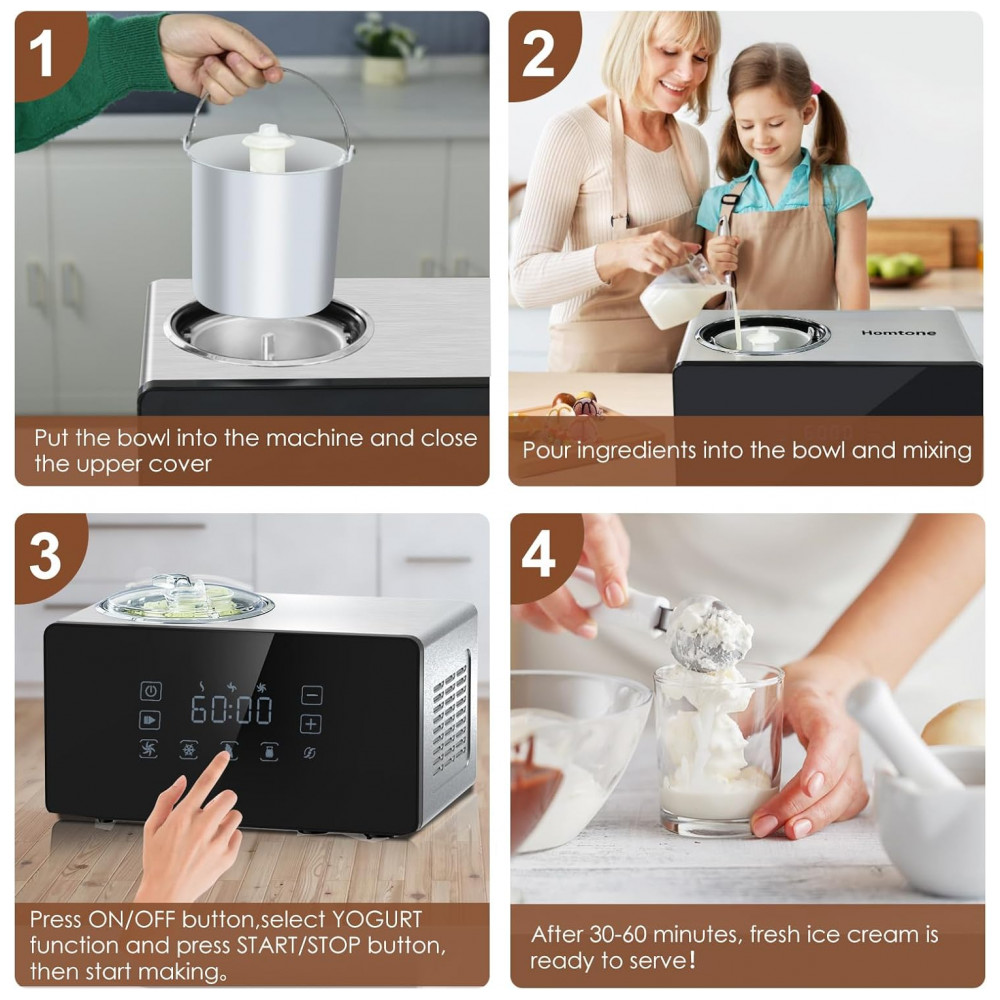 1

Put the bowl into the machine and close the upper cover

2

Homtone

Pour ingredients into the bowl and mixing

3

60:00

Press ON/OFF button,select YOGURT function and press START/STOP button, then start making。

4

After 30-60 minutes, fresh ice cream is ready to serve!