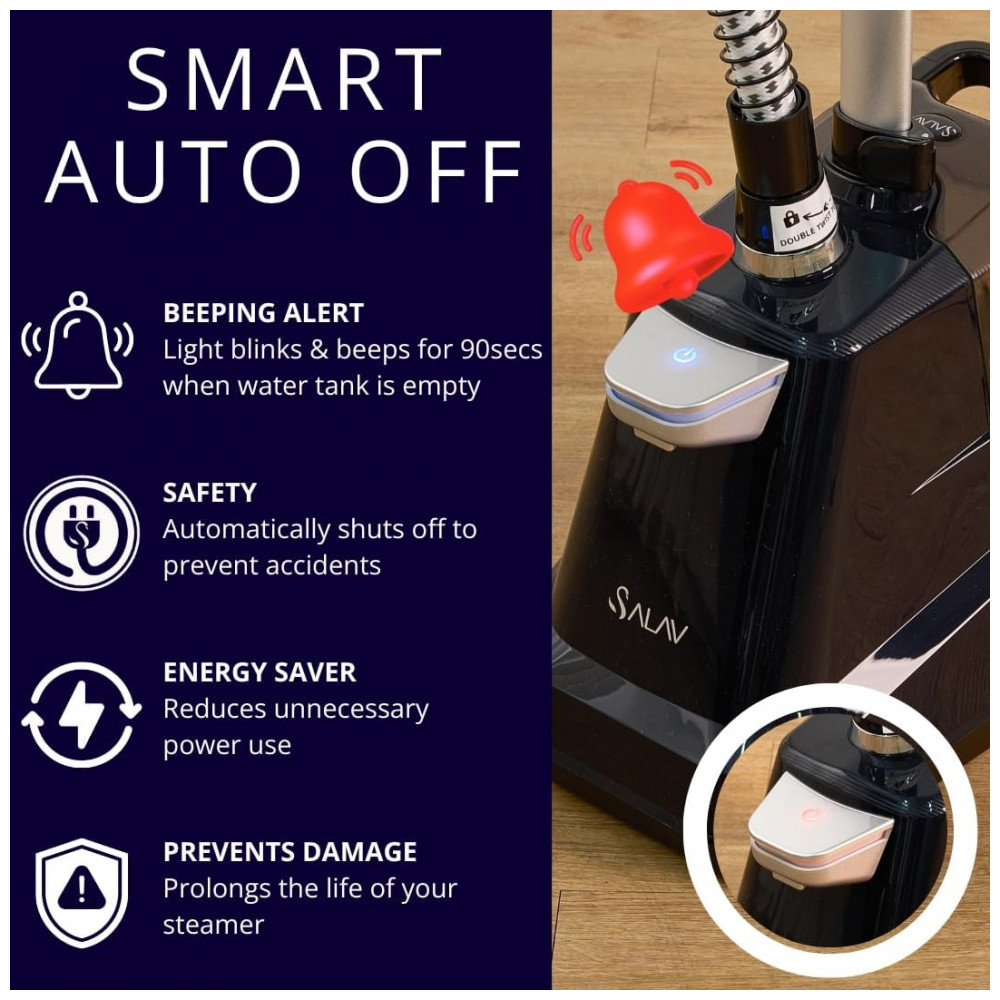 SMART AUTO OFF

BEEPING ALERT
Light blinks & beeps for 90secs when water tank is empty

SAFETY
Automatically shuts off to prevent accidents

ENERGY SAVER
Reduces unnecessary power use

PREVENTS DAMAGE
Prolongs the life of your steamer

DOUBLE TWIST

SALAV

SALAV