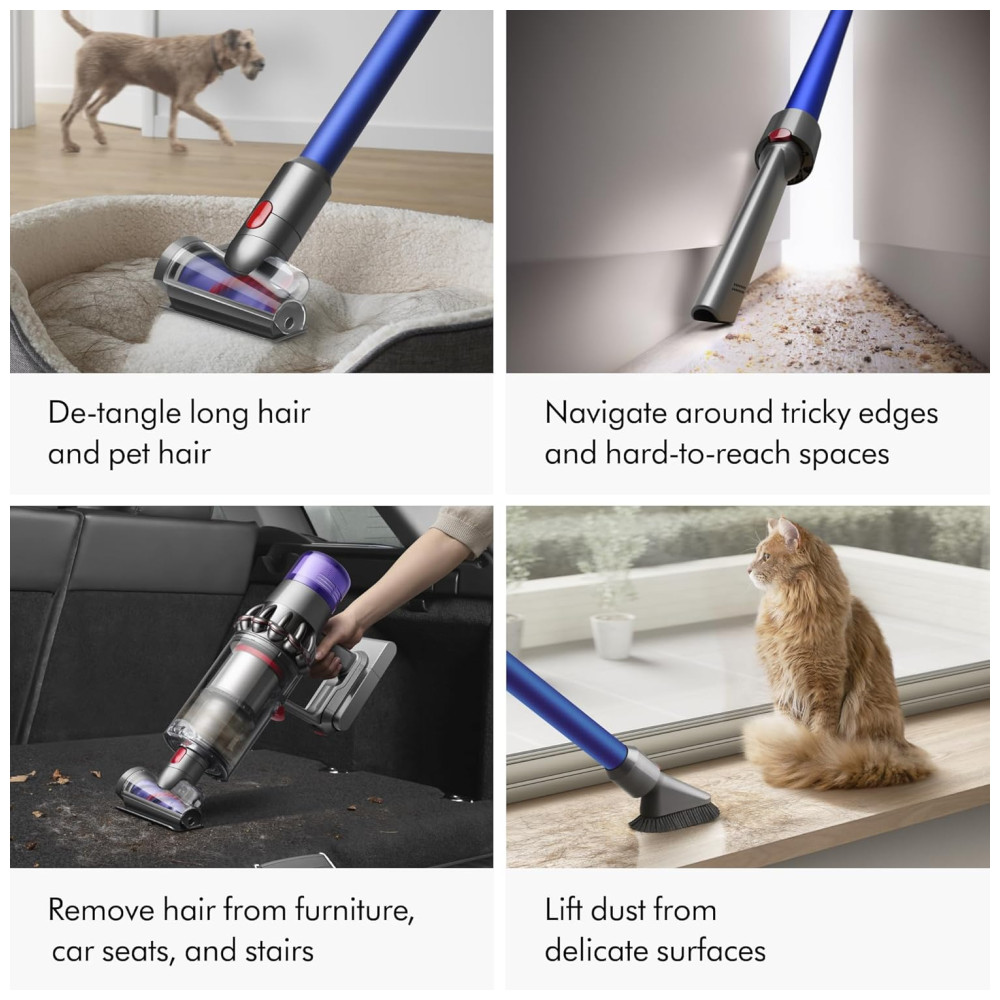 De-tangle long hair and pet hair

Navigate around tricky edges and hard-to-reach spaces

Remove hair from furniture, car seats, and stairs

Lift dust from delicate surfaces