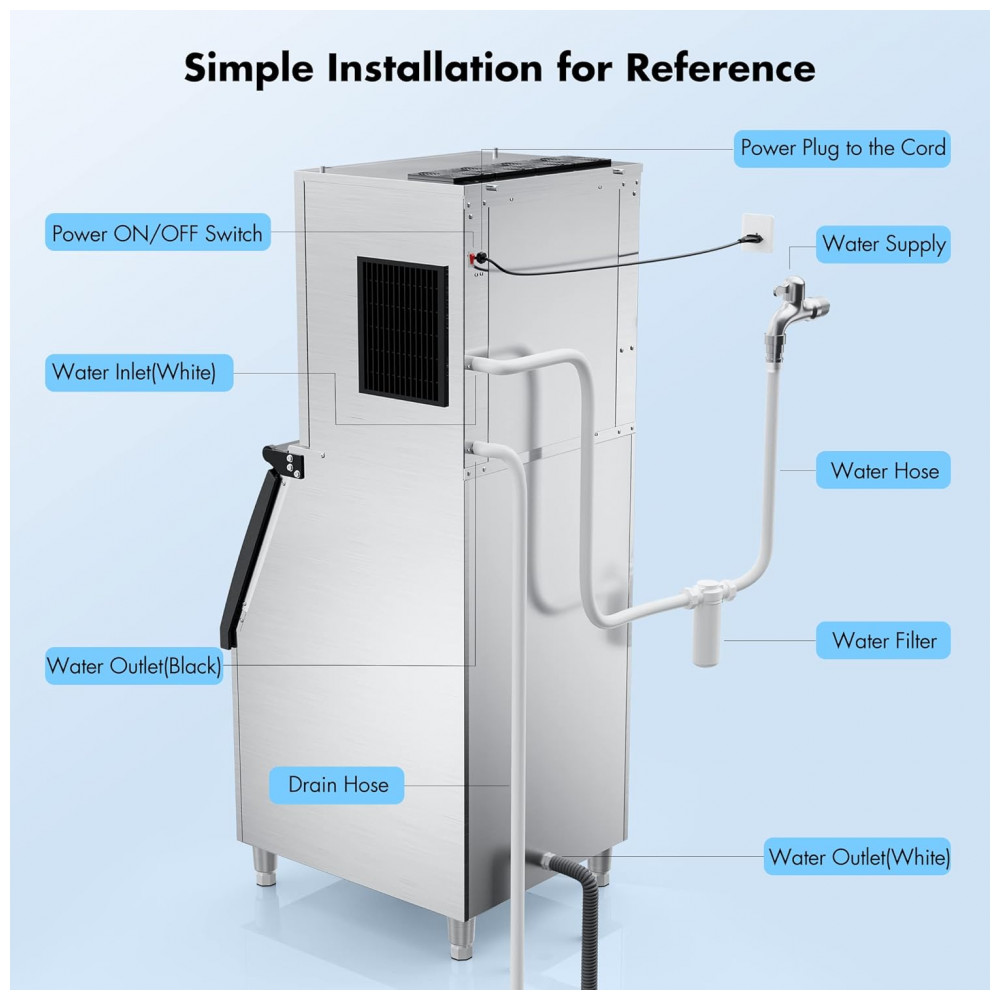 Simple Installation for Reference

Power Plug to the Cord

Power ON/OFF Switch

Water Supply

Water Inlet(White)

Water Hose

Water Filter

Water Outlet(Black)

Drain Hose

Water Outlet(White)