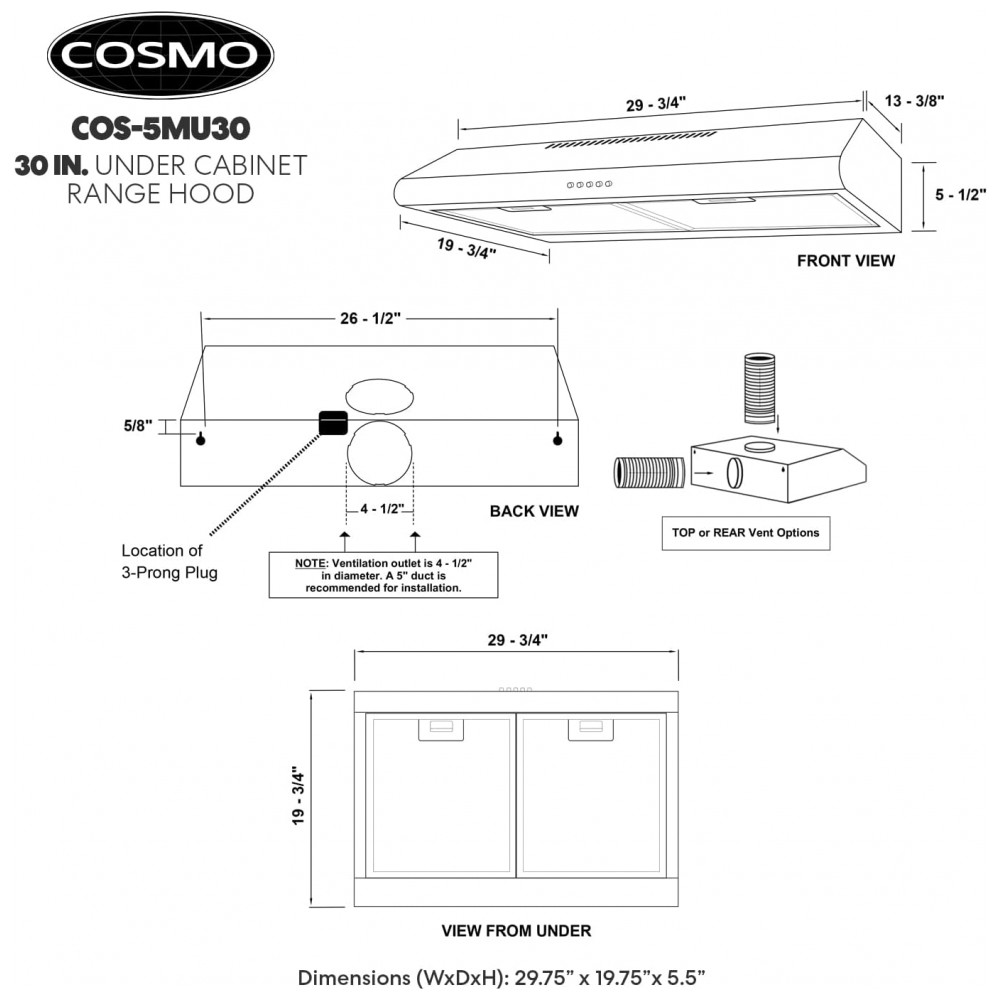 COSMO

COS-5MU30

30 IN. UNDER CABINET RANGE HOOD

29 - 3/4"

13 - 3/8"

5 - 1/2"

19 - 3/4"

FRONT VIEW

26 - 1/2"

5/8"

4 - 1/2"

BACK VIEW

Location of 3-Prong Plug

NOTE: Ventilation outlet is 4 - 1/2" in diameter. A 5" duct is recommended for installation.

TOP or REAR Vent Options

29 - 3/4"

19 - 3/4"

VIEW FROM UNDER

Dimensions (WxDxH): 29.75" x 19.75"x 5.5"