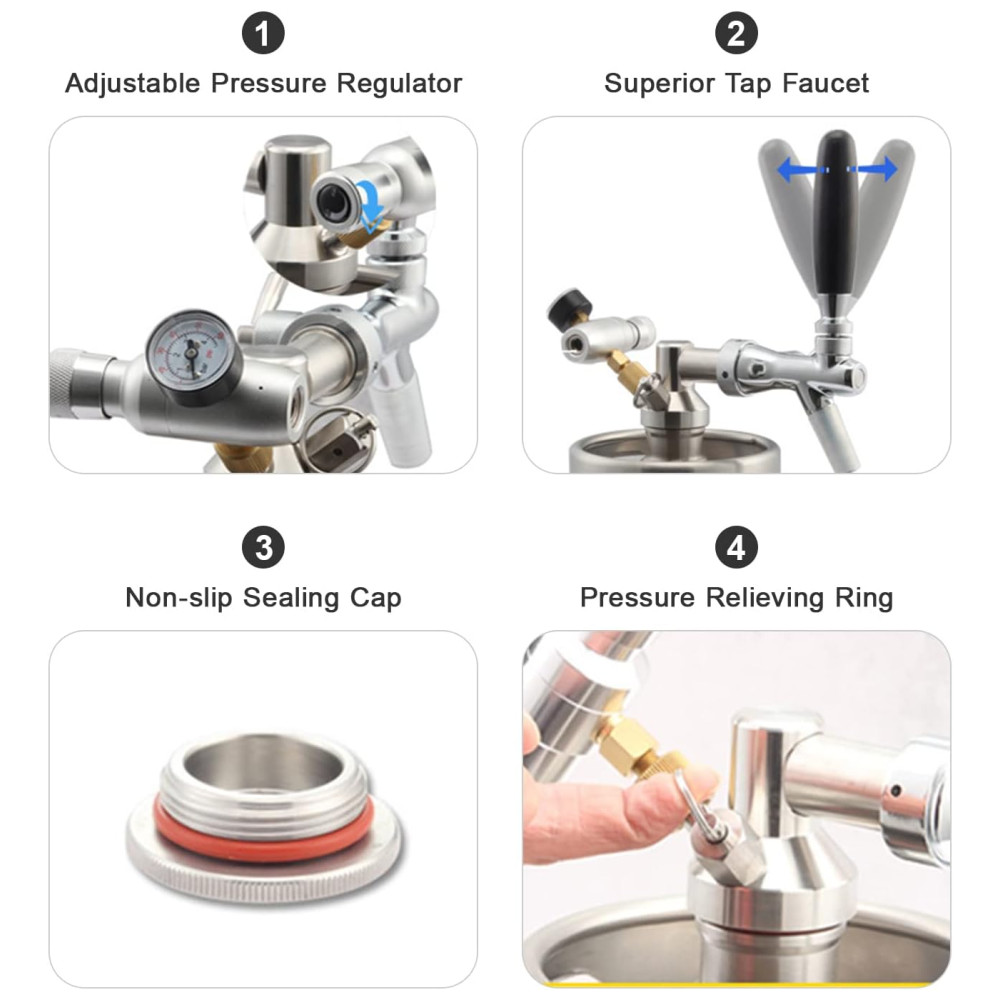 1
Adjustable Pressure Regulator

2
Superior Tap Faucet

3
Non-slip Sealing Cap

4
Pressure Relieving Ring