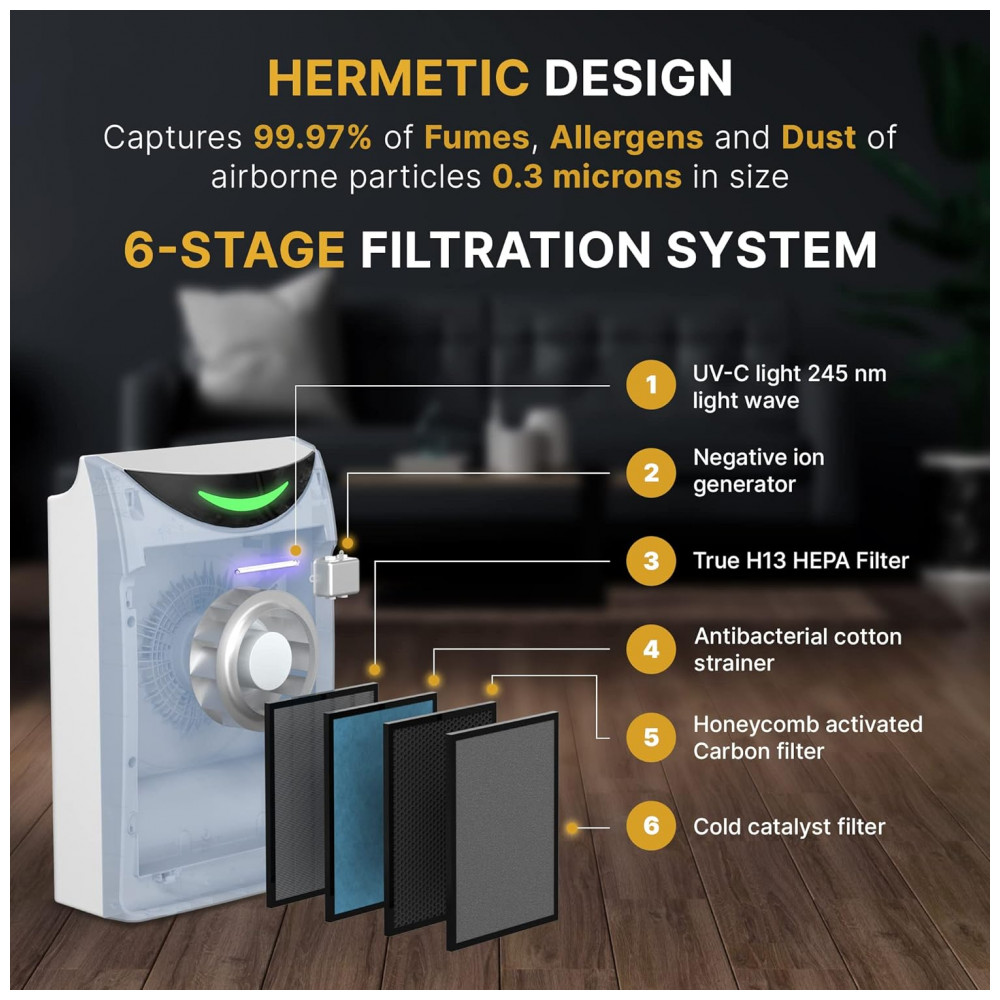 HERMETIC DESIGN

Captures 99.97% of Fumes, Allergens and Dust of airborne particles 0.3 microns in size

6-STAGE FILTRATION SYSTEM

1 UV-C light 245 nm light wave

2 Negative ion generator

3 True H13 HEPA Filter

4 Antibacterial cotton strainer

5 Honeycomb activated Carbon filter

6 Cold catalyst filter