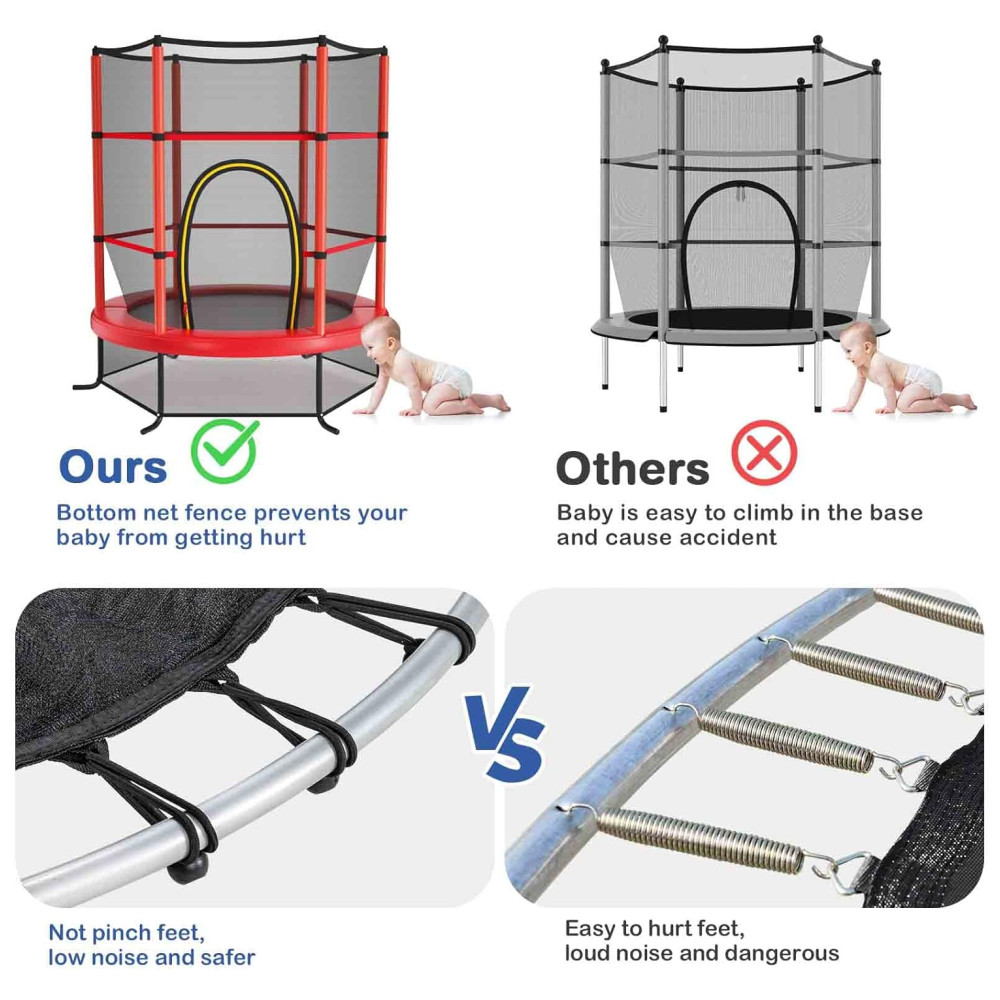 Ours

Bottom net fence prevents your baby from getting hurt

Others

Baby is easy to climb in the base and cause accident

VS

Not pinch feet, low noise and safer

Easy to hurt feet, loud noise and dangerous