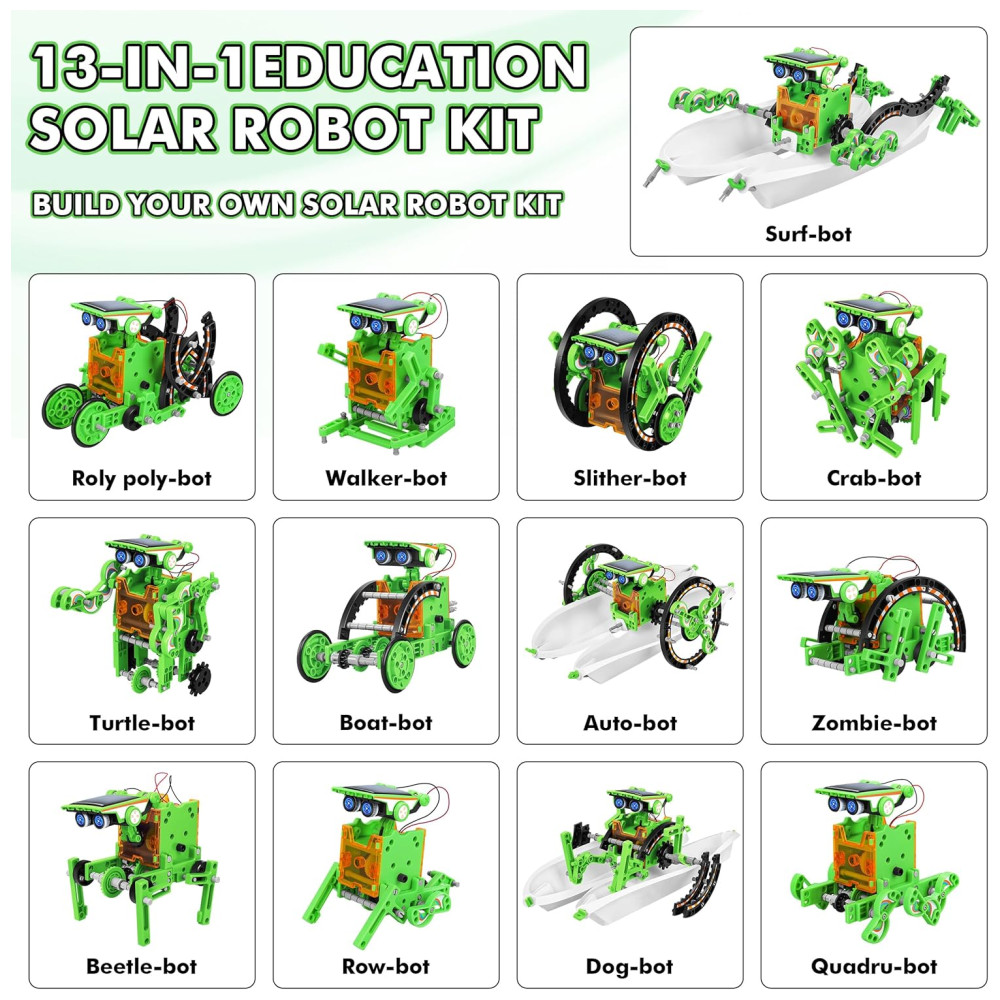 13-IN-1EDUCATION SOLAR ROBOT KIT

BUILD YOUR OWN SOLAR ROBOT KIT

Surf-bot

Roly poly-bot

Walker-bot

Slither-bot

Crab-bot

Turtle-bot

Boat-bot

Auto-bot

Zombie-bot

Beetle-bot

Row-bot

Dog-bot

Quadru-bot