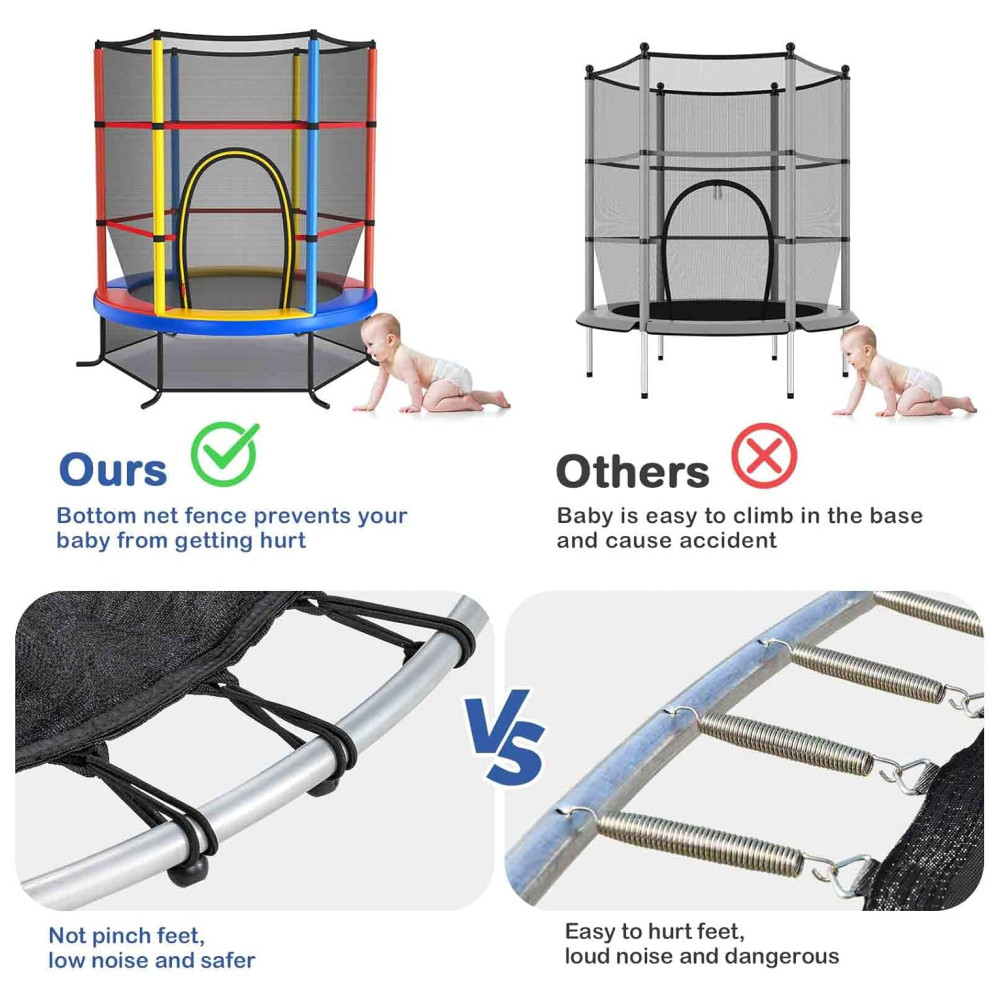 Ours

Bottom net fence prevents your baby from getting hurt

Others

Baby is easy to climb in the base and cause accident

VS

Not pinch feet, low noise and safer

Easy to hurt feet, loud noise and dangerous