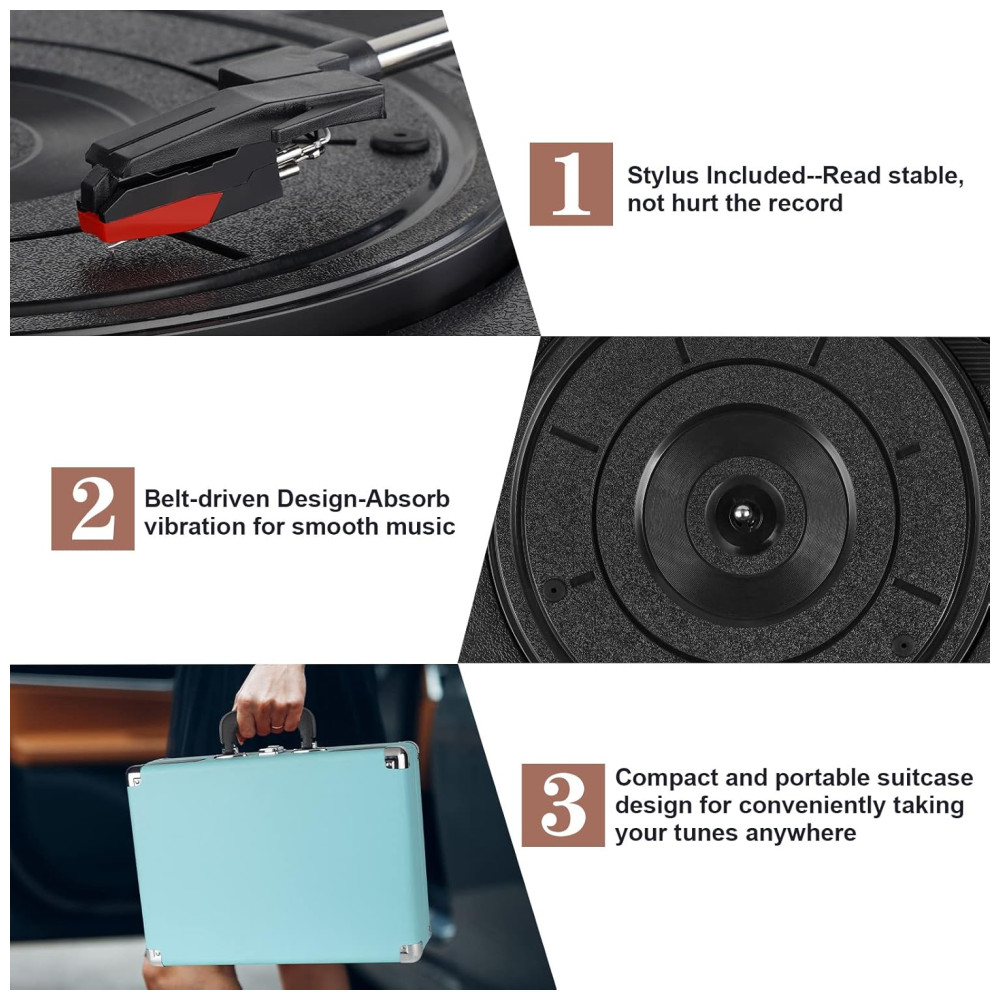 1

Stylus Included--Read stable, not hurt the record

2

Belt-driven Design-Absorb vibration for smooth music

3

Compact and portable suitcase design for conveniently taking your tunes anywhere