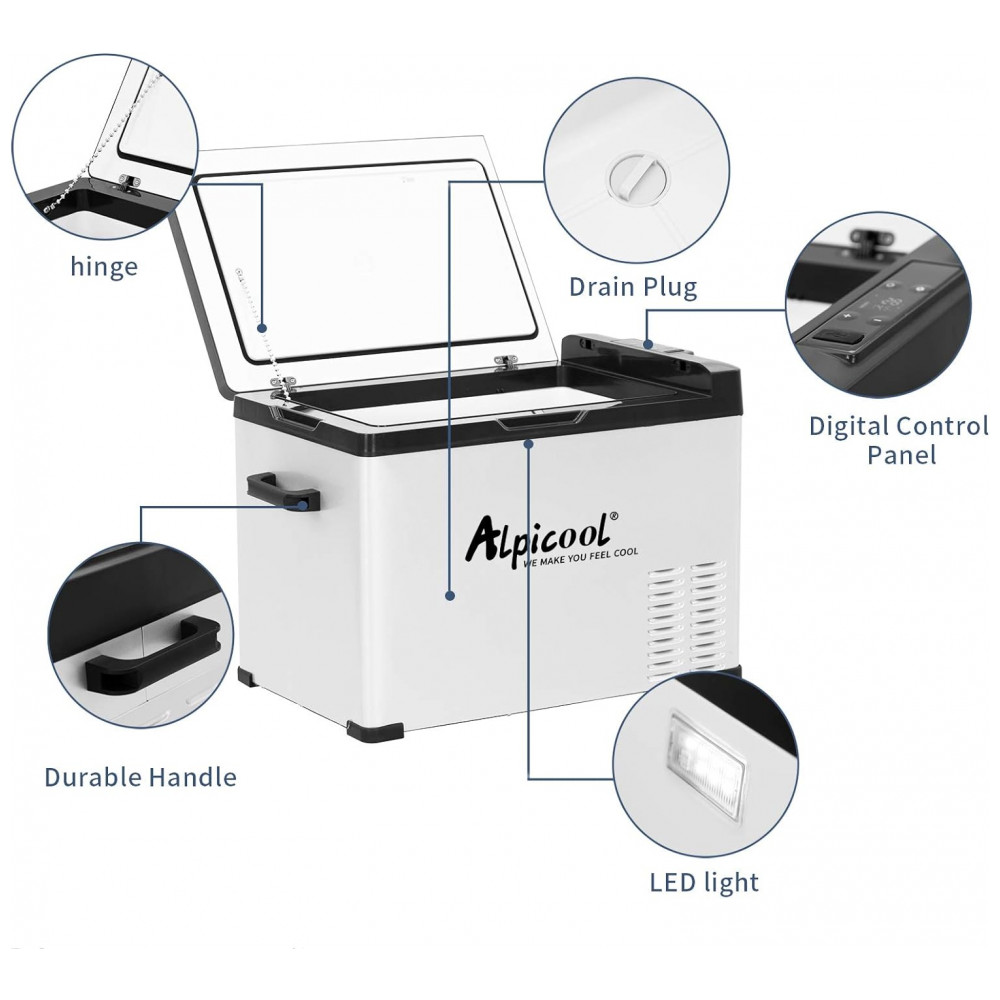 hinge

Drain Plug

Digital Control Panel

Alpicool®
WE MAKE YOU FEEL COOL

Durable Handle

LED light