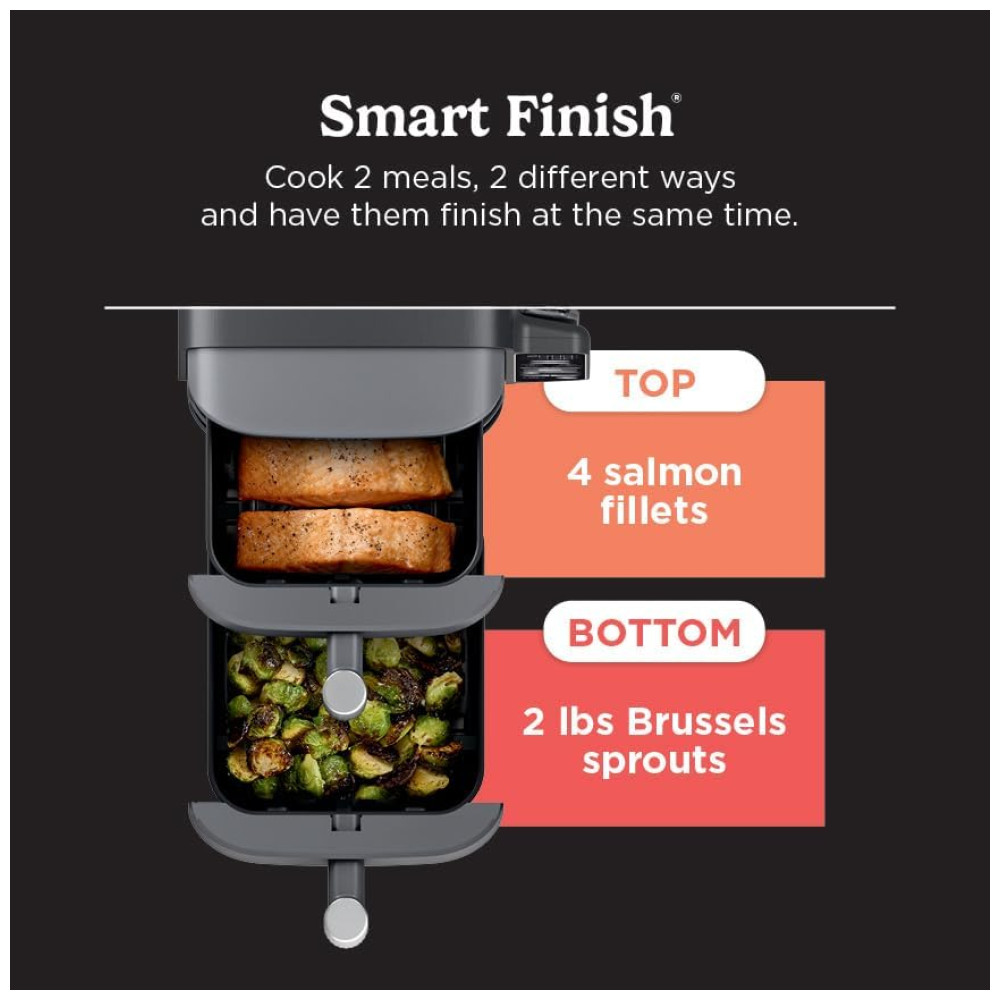 Smart Finish®

Cook 2 meals, 2 different ways and have them finish at the same time.

TOP

4 salmon fillets

BOTTOM

2 lbs Brussels sprouts