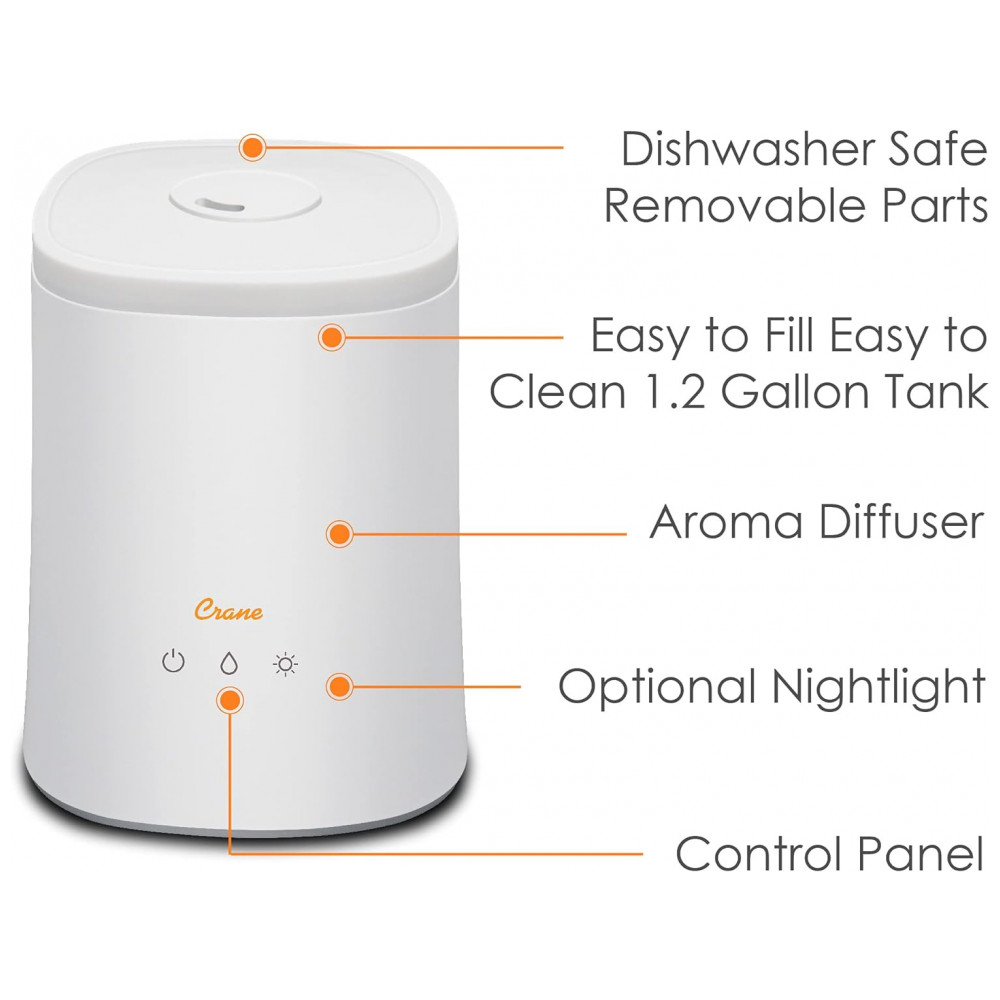 Dishwasher Safe Removable Parts

Easy to Fill Easy to Clean 1.2 Gallon Tank

Aroma Diffuser

Crane

Optional Nightlight

Control Panel