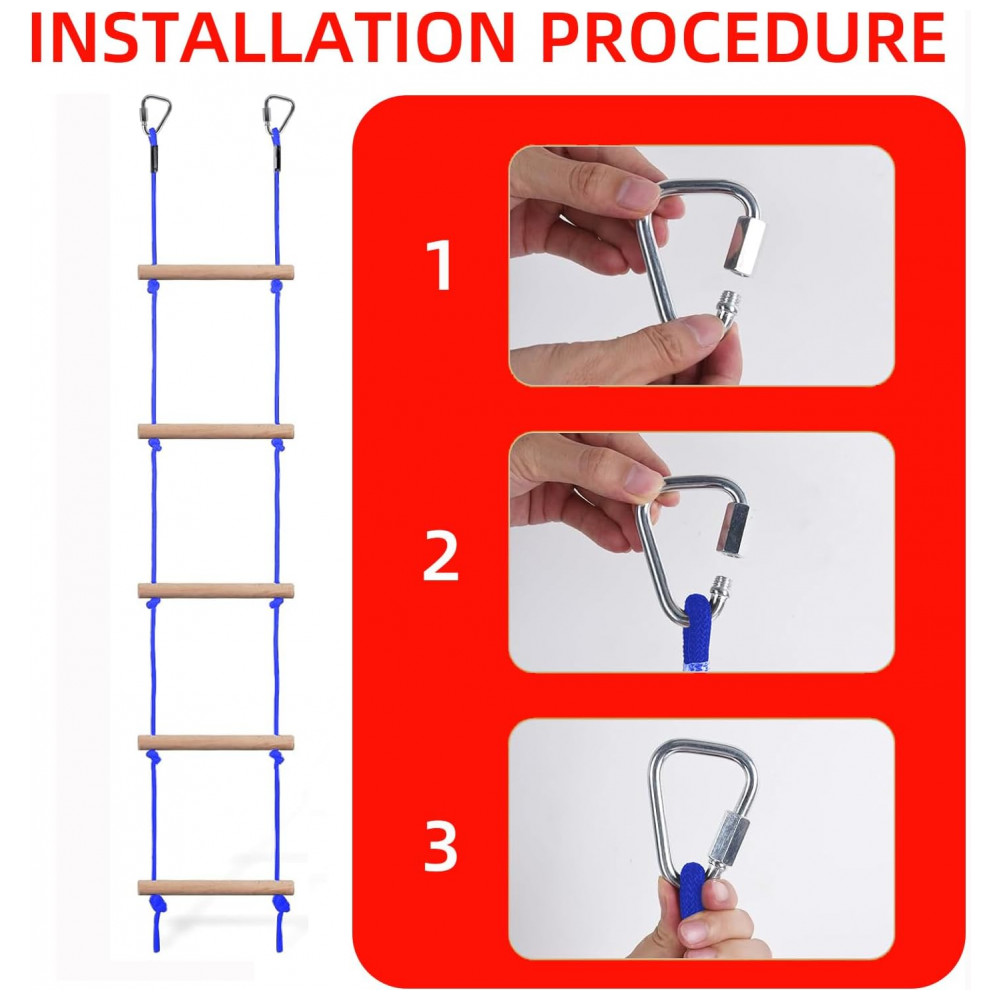 INSTALLATION PROCEDURE

1

2

3